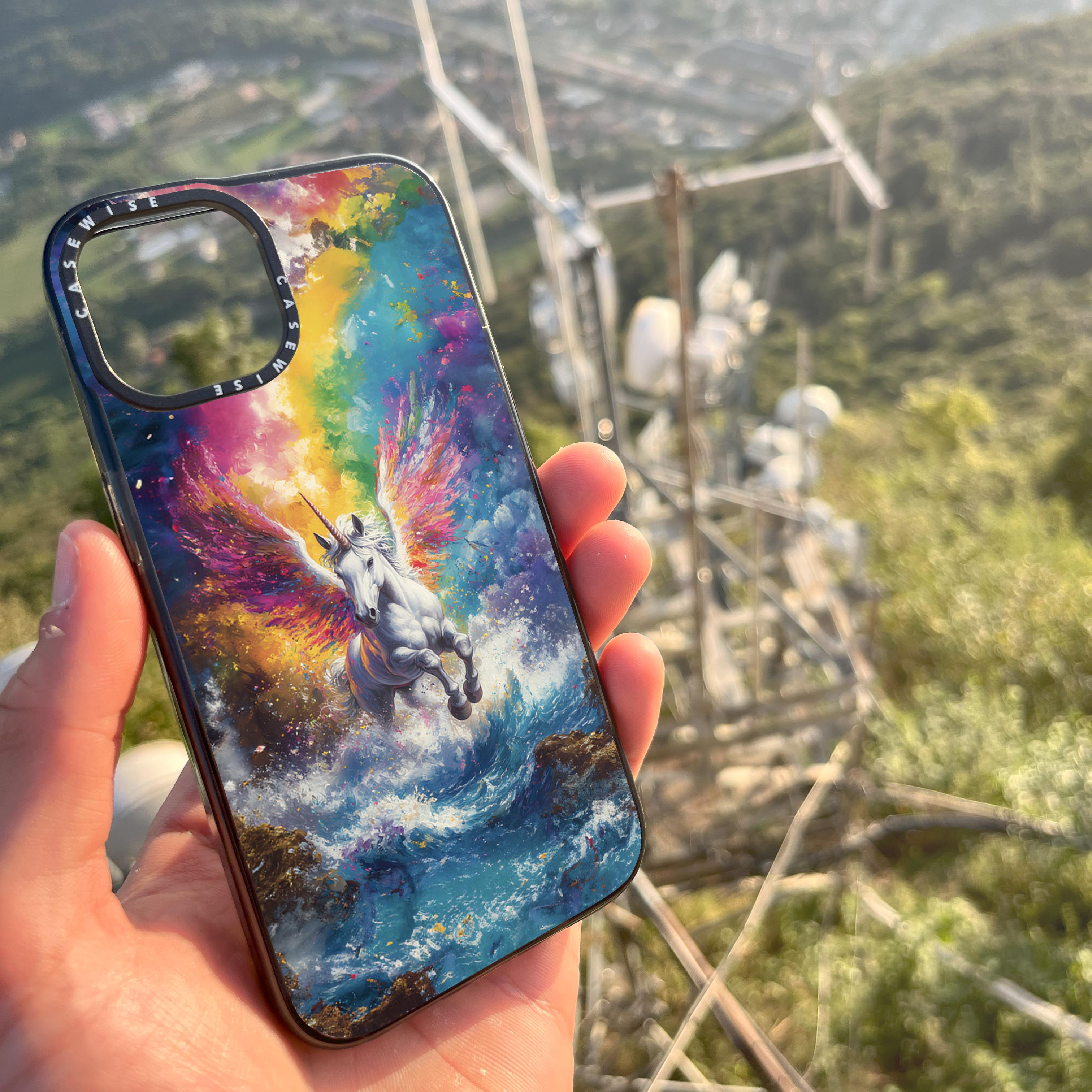 CASEWISE CASEWISE