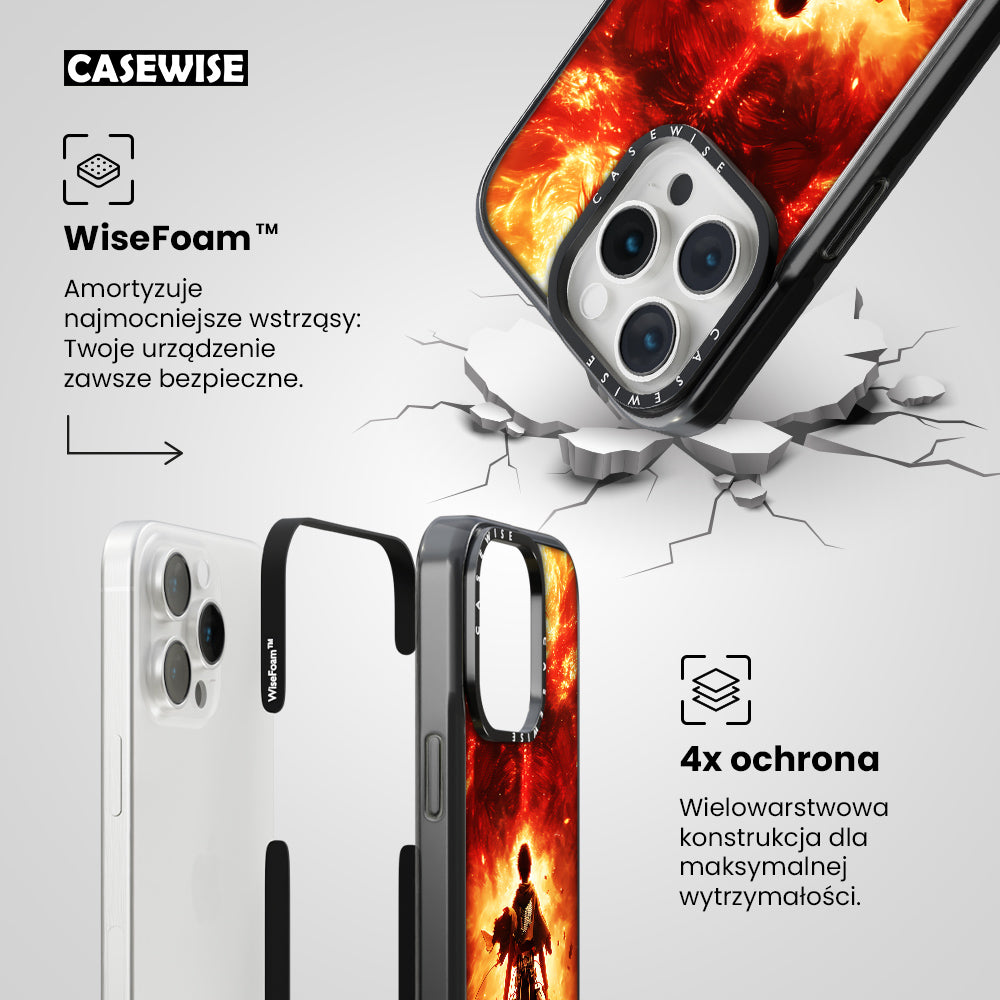 CASEWISE

WiseFoam™

Amortyzuje najmocniejsze wstrząsy: Twoje urządzenie zawsze bezpieczne.

CASEWISE

CASEWISE

WiseFoam™

CASEWISE

4x ochrona

Wielowarstwowa konstrukcja dla maksymalnej wytrzymałości.