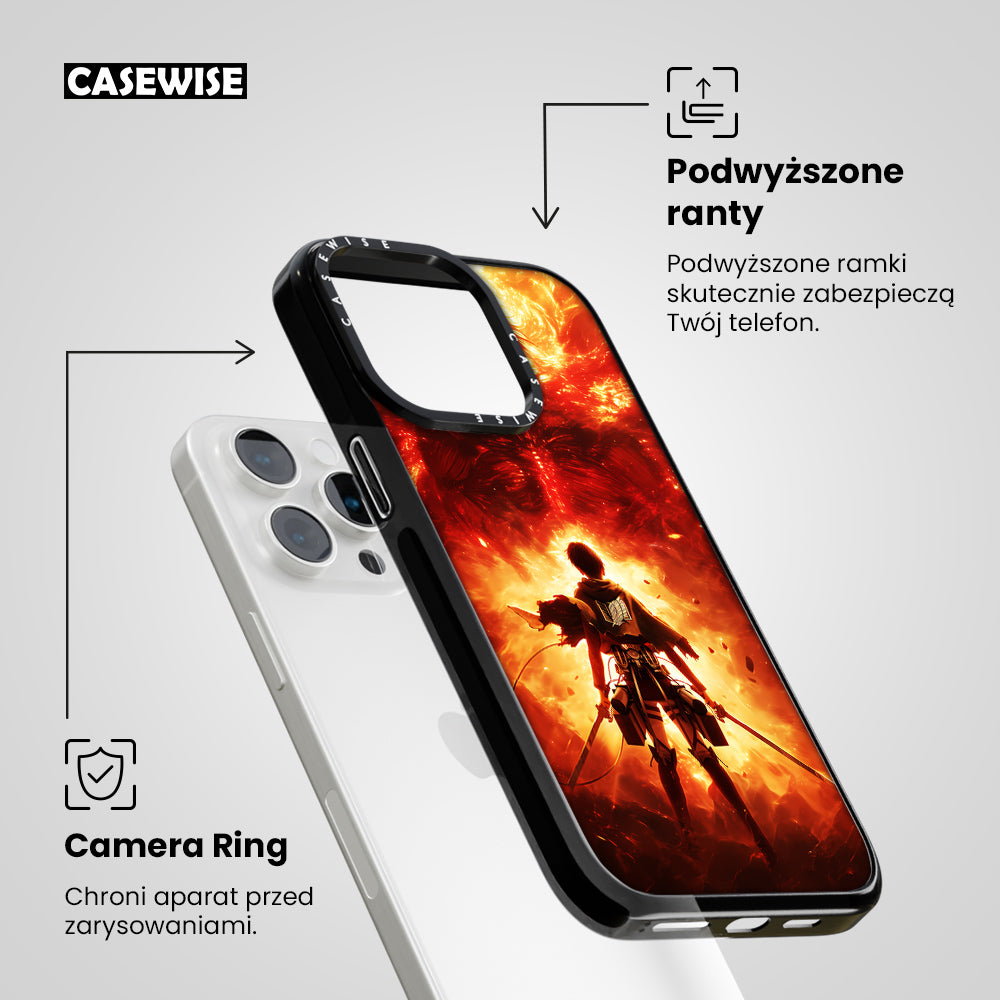 CASEWISE

Podwyższone ranty

Podwyższone ramki skutecznie zabezpieczą Twój telefon.

CASEWISE CASEWISE

Camera Ring

Chroni aparat przed zarysowaniami.