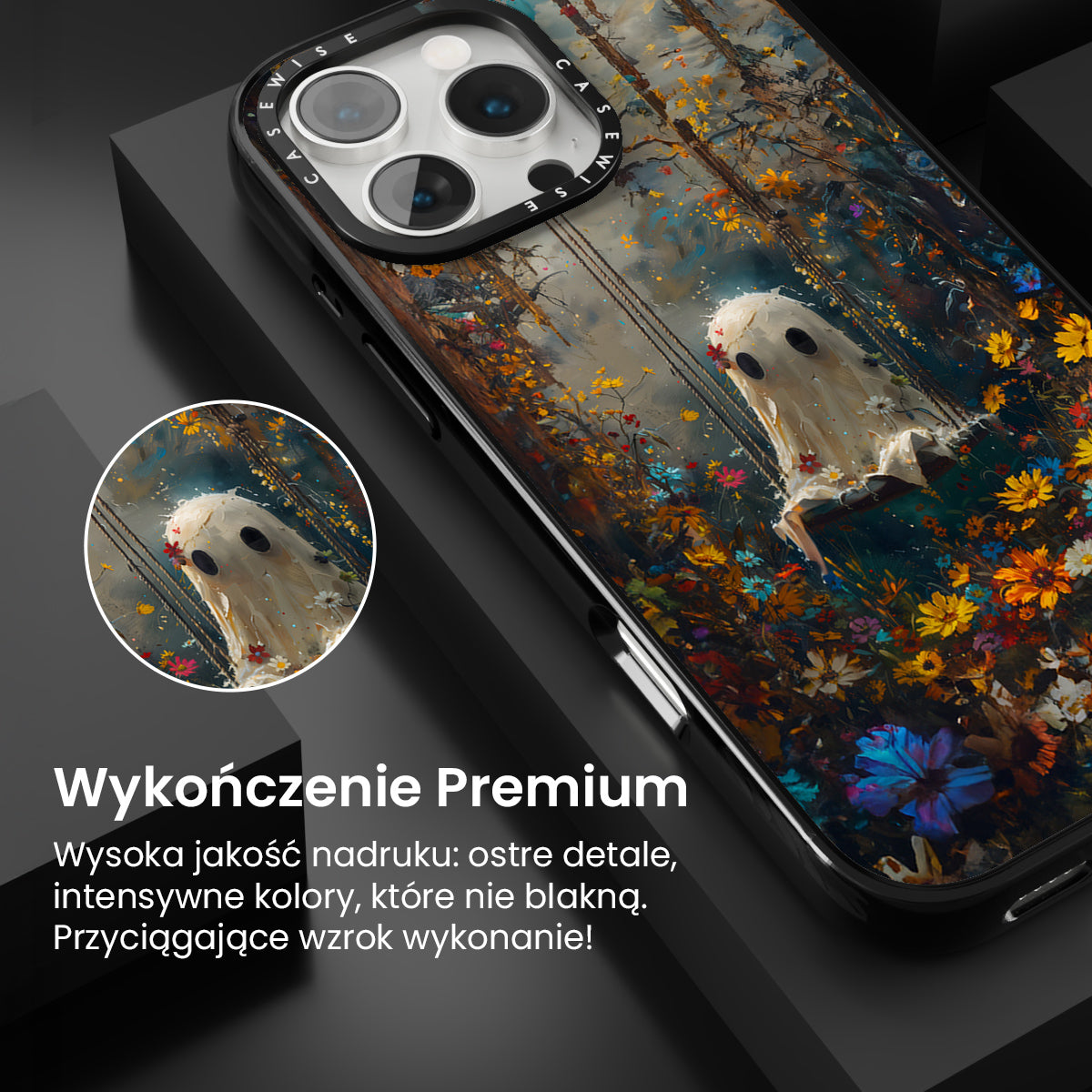 CASEWISE CASEWISE

Wykończenie Premium

Wysoka jakość nadruku: ostre detale, intensywne kolory, które nie blakną. Przyciągające wzrok wykonanie!