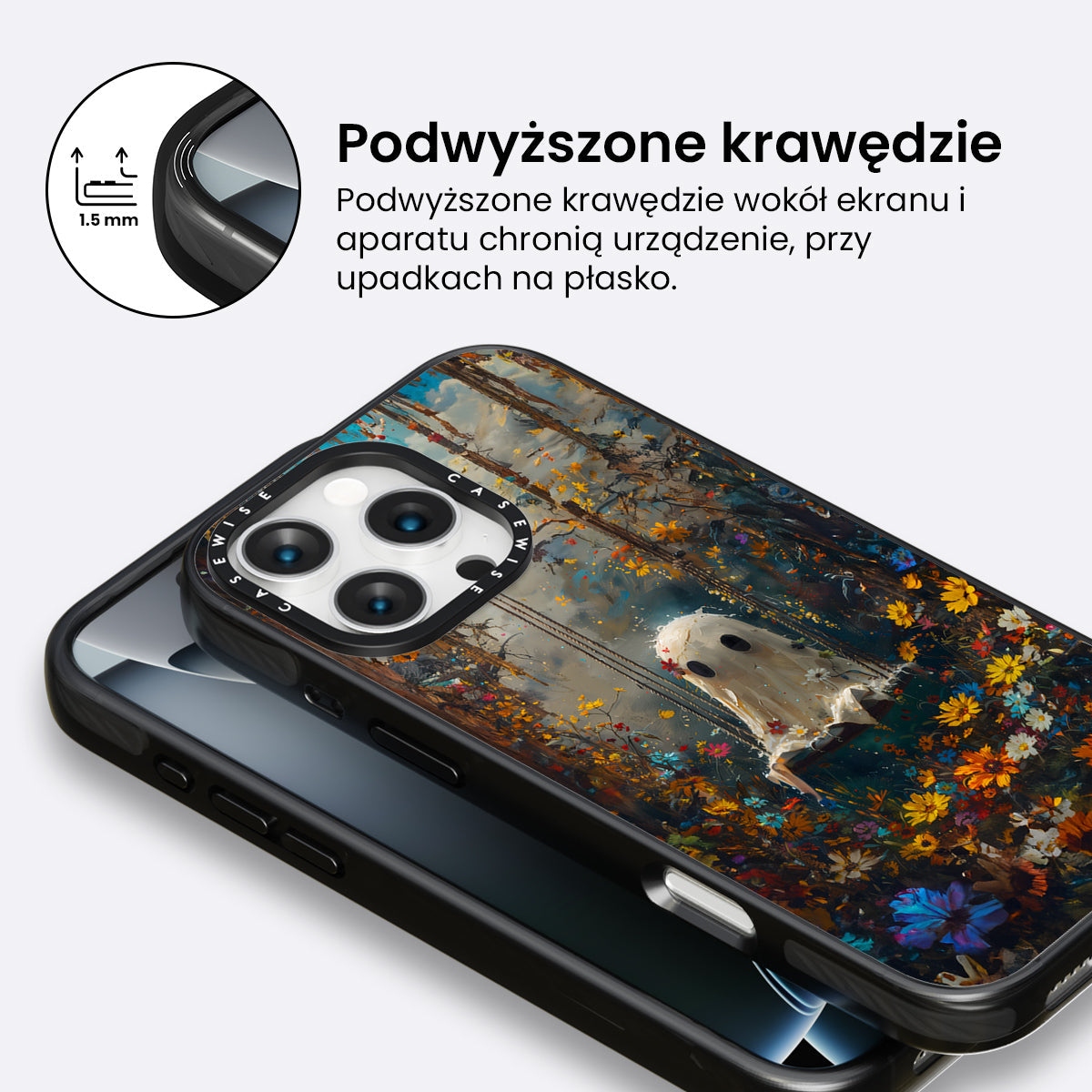 1.5 mm

Podwyższone krawędzie

Podwyższone krawędzie wokół ekranu i aparatu chronią urządzenie, przy upadkach na płasko.

CASEWISE CASEWISE