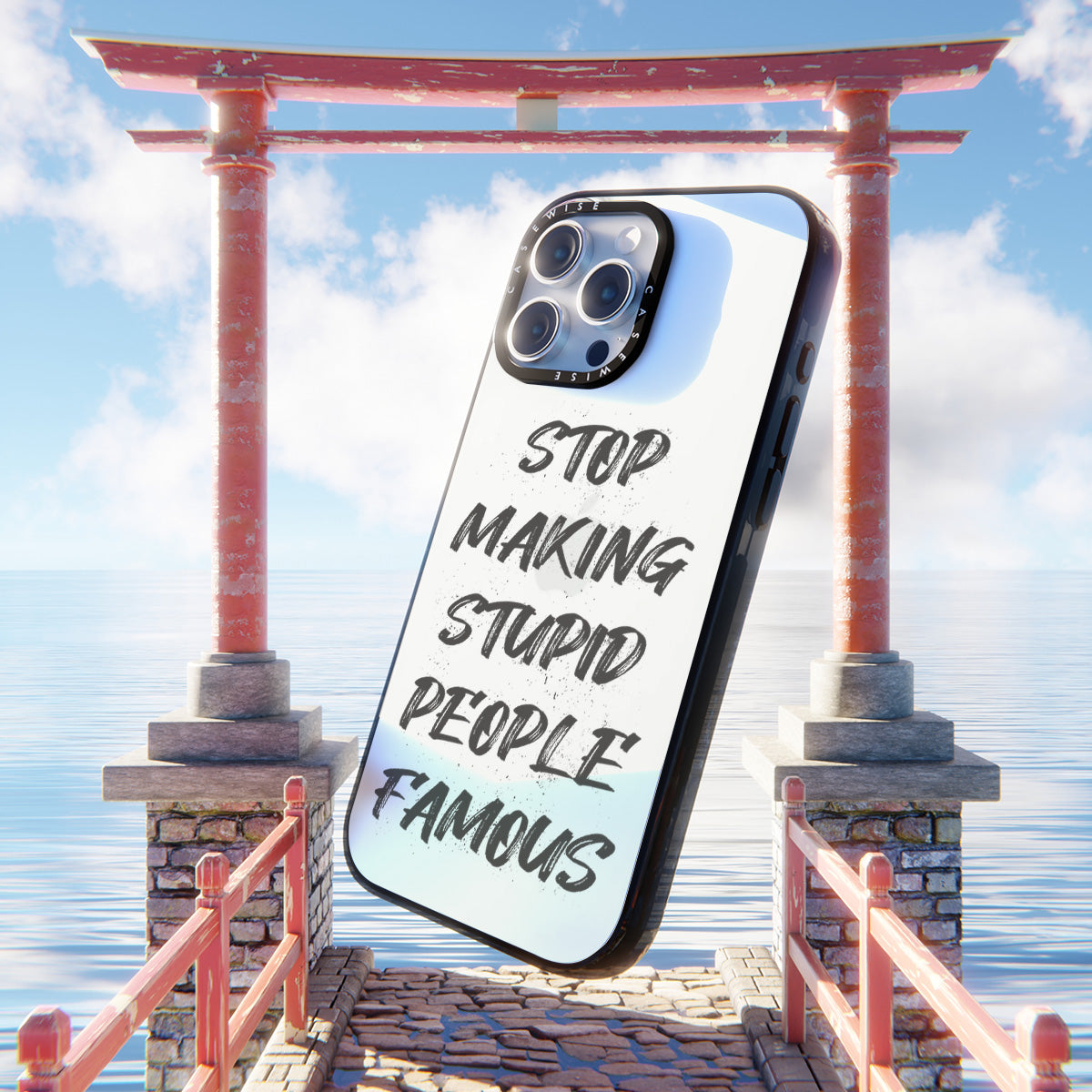 CASEWISE CASEWISE

STOP MAKING STUPID PEOPLE FAMOUS