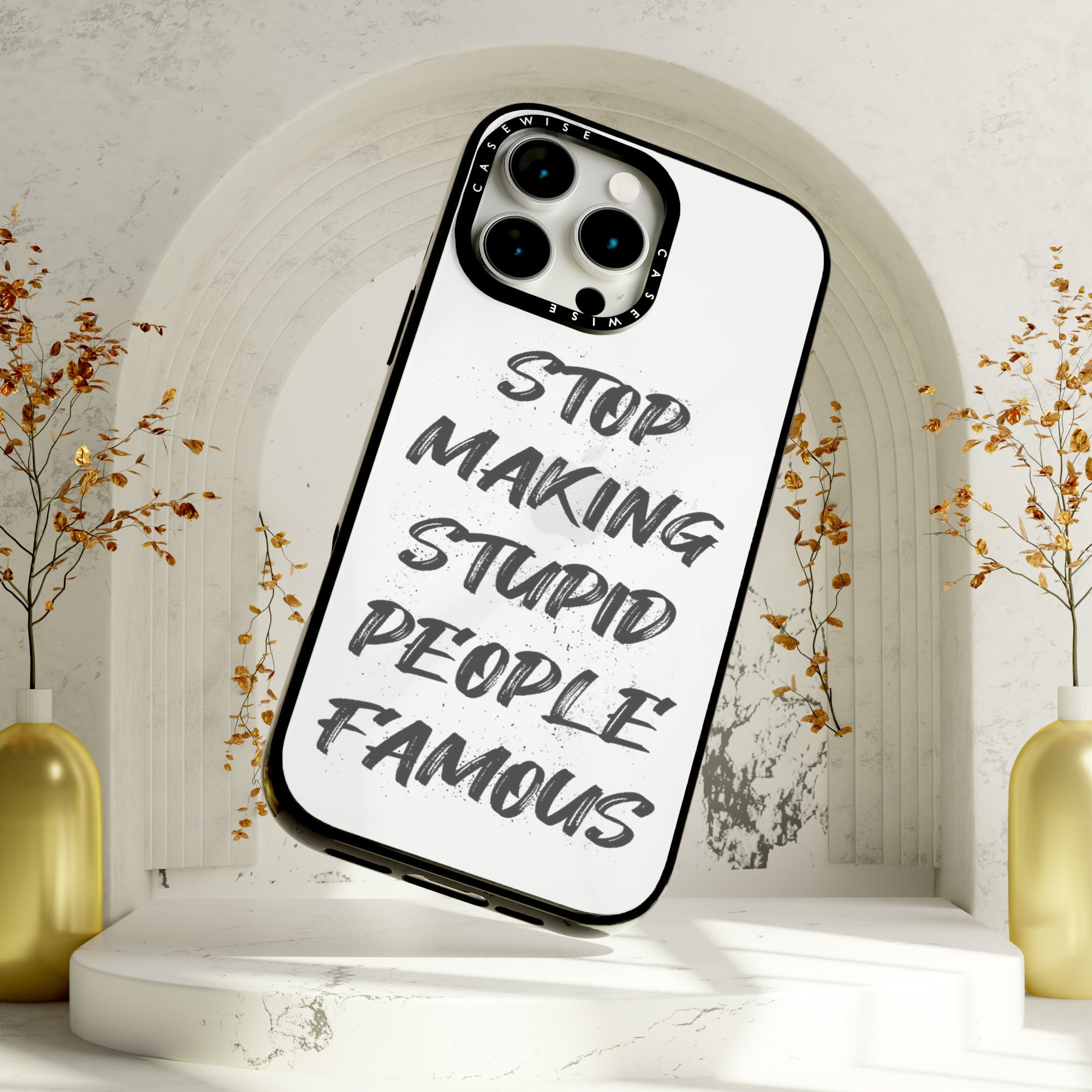 CASEWISE
CASEWISE

STOP
MAKING
STUPID
PEOPLE
FAMOUS