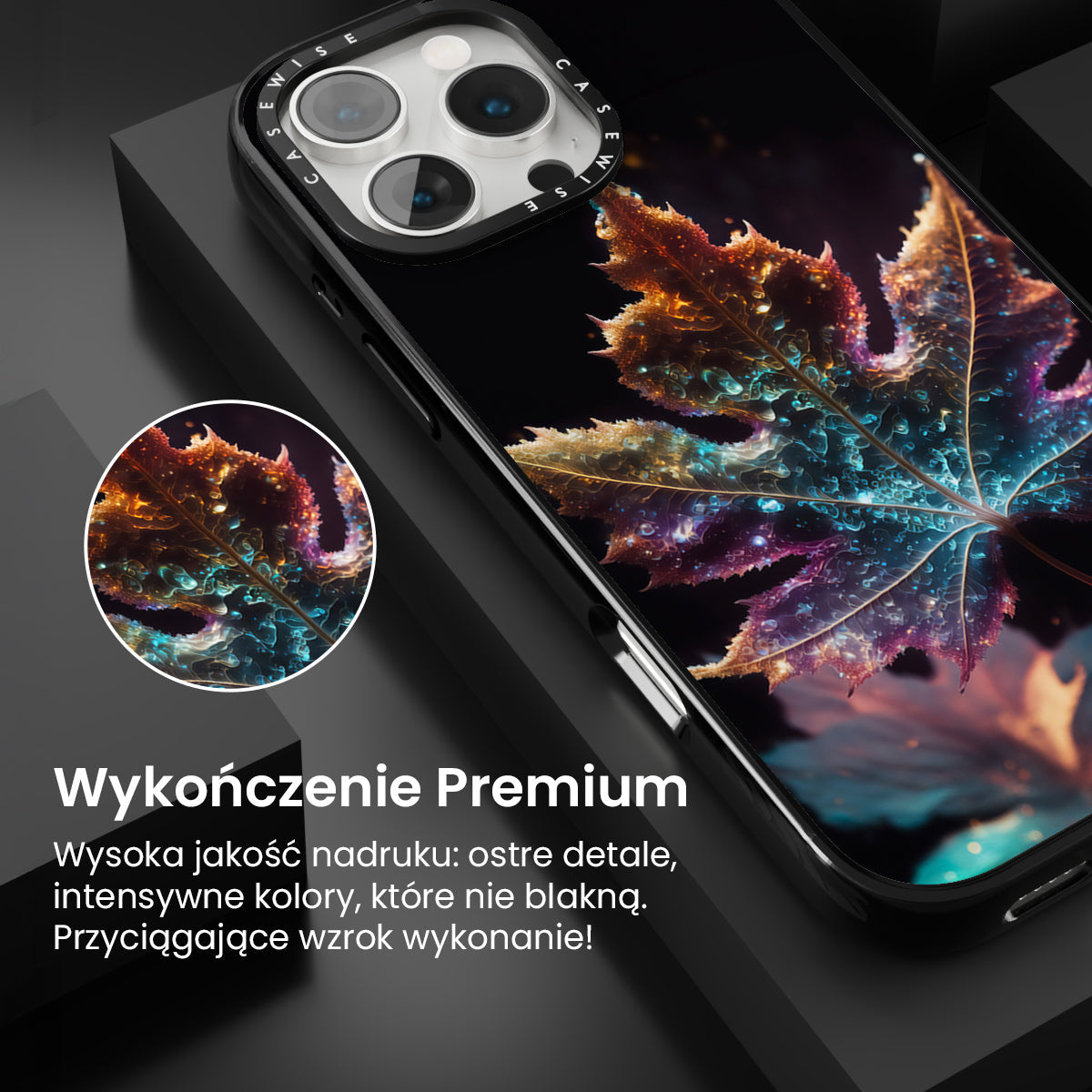 CASEWISE CASEWISE

Wykończenie Premium

Wysoka jakość nadruku: ostre detale, intensywne kolory, które nie blakną. Przyciągające wzrok wykonanie!