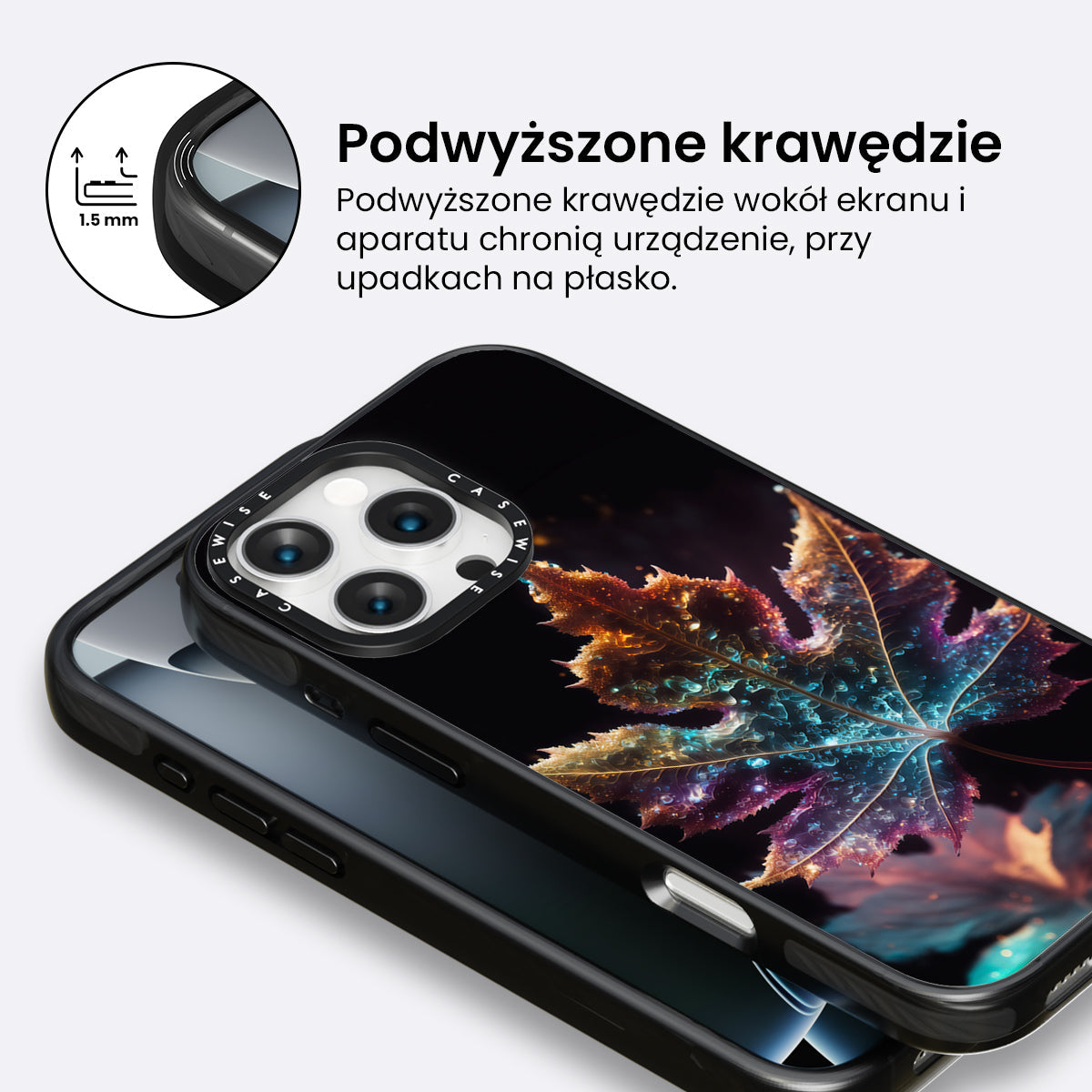 1.5 mm

Podwyższone krawędzie

Podwyższone krawędzie wokół ekranu i aparatu chronią urządzenie, przy upadkach na płasko.

CASEWISE CASEWISE