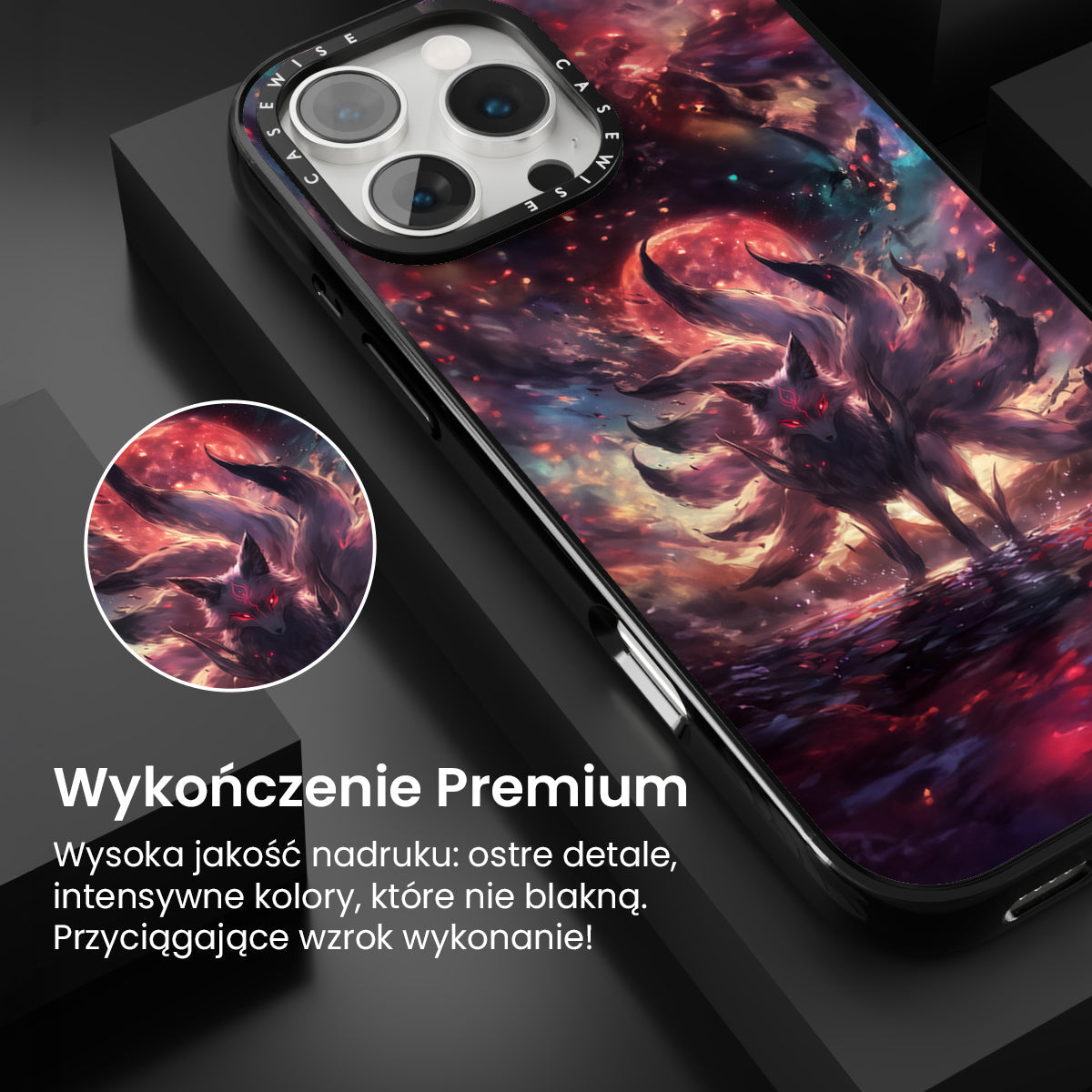 CASEWISE CASEWISE

Wykończenie Premium

Wysoka jakość nadruku: ostre detale, intensywne kolory, które nie blakną. Przyciągające wzrok wykonanie!