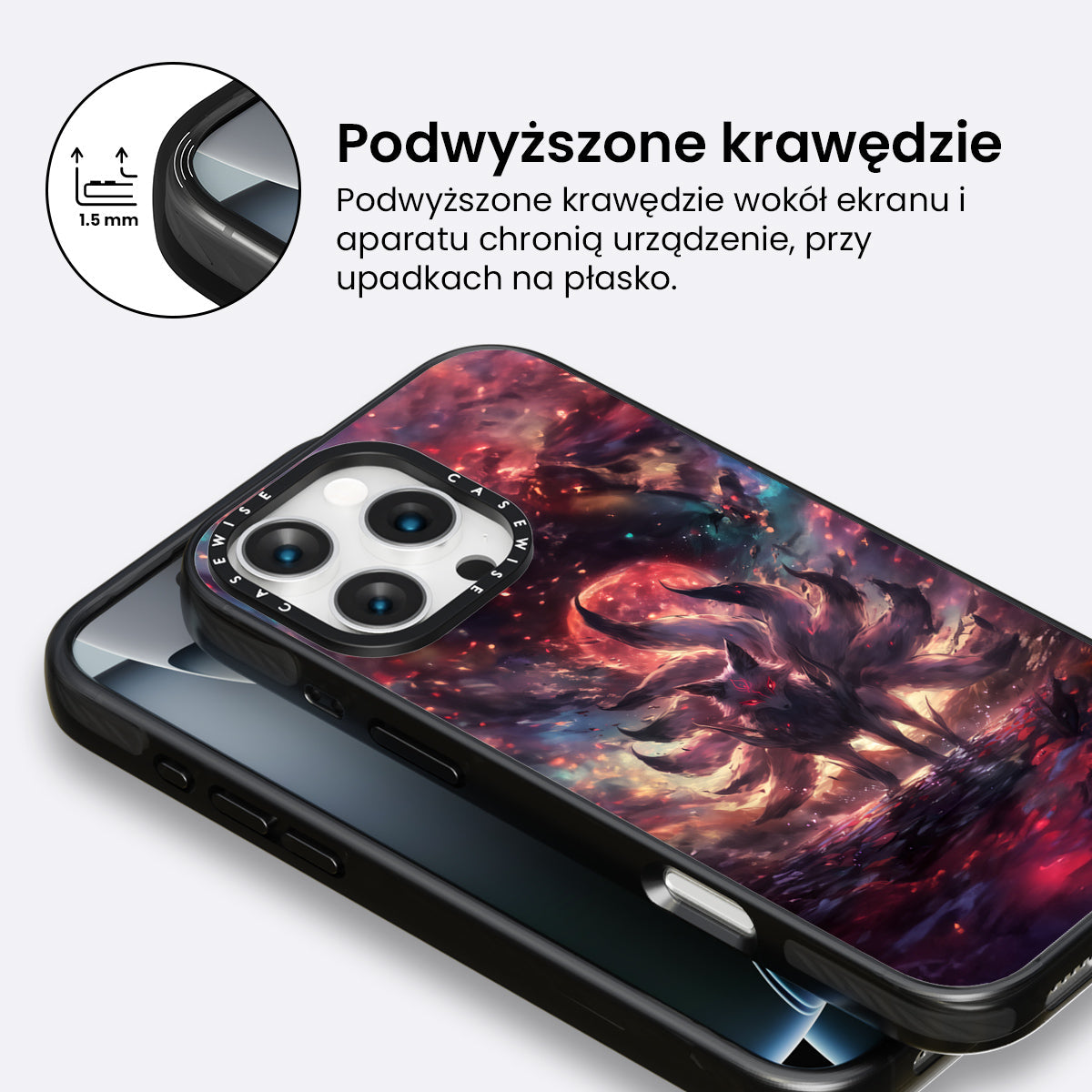 1.5 mm

Podwyższone krawędzie

Podwyższone krawędzie wokół ekranu i aparatu chronią urządzenie, przy upadkach na płasko.

CASEWISE CASEWISE