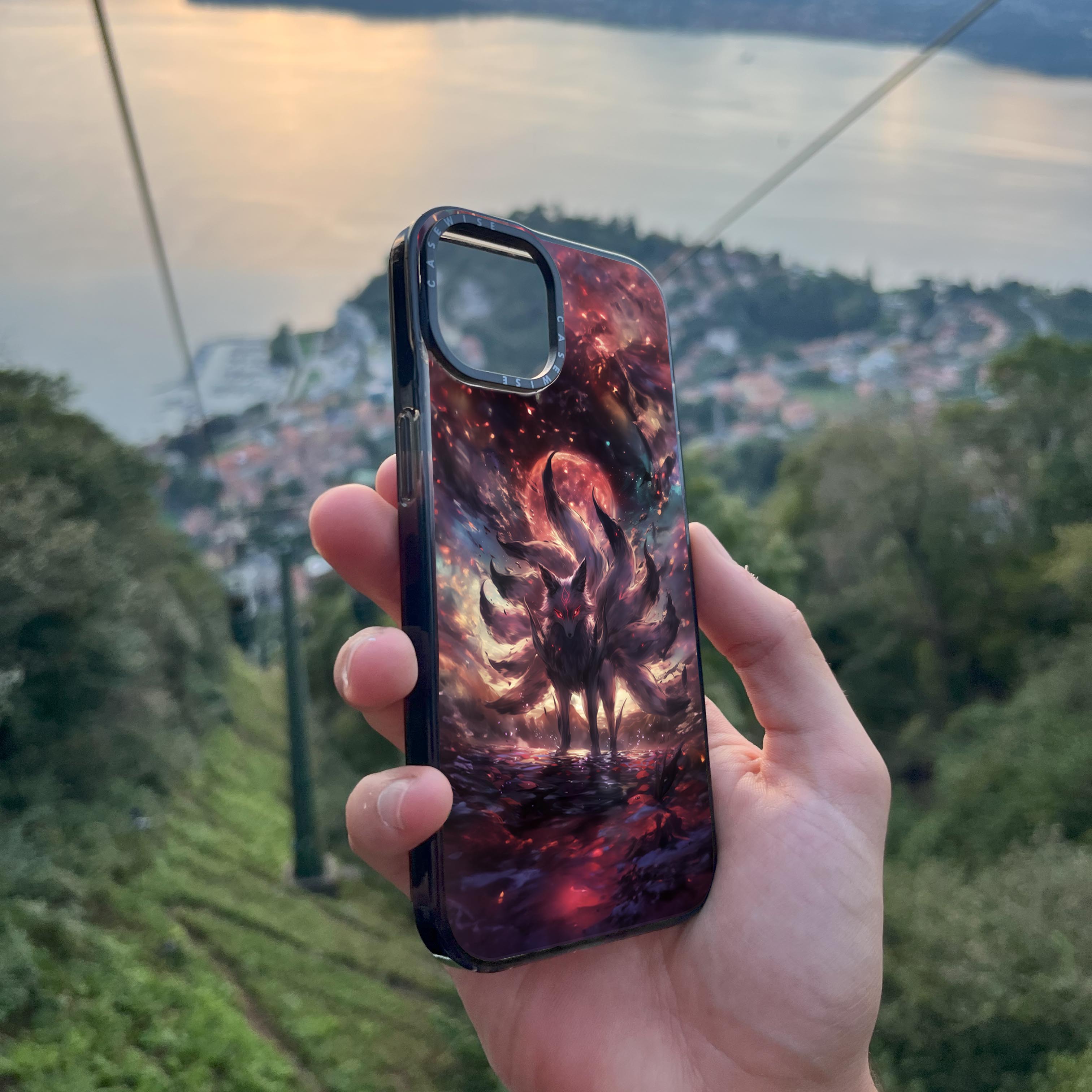 CASEWISE CASEWISE