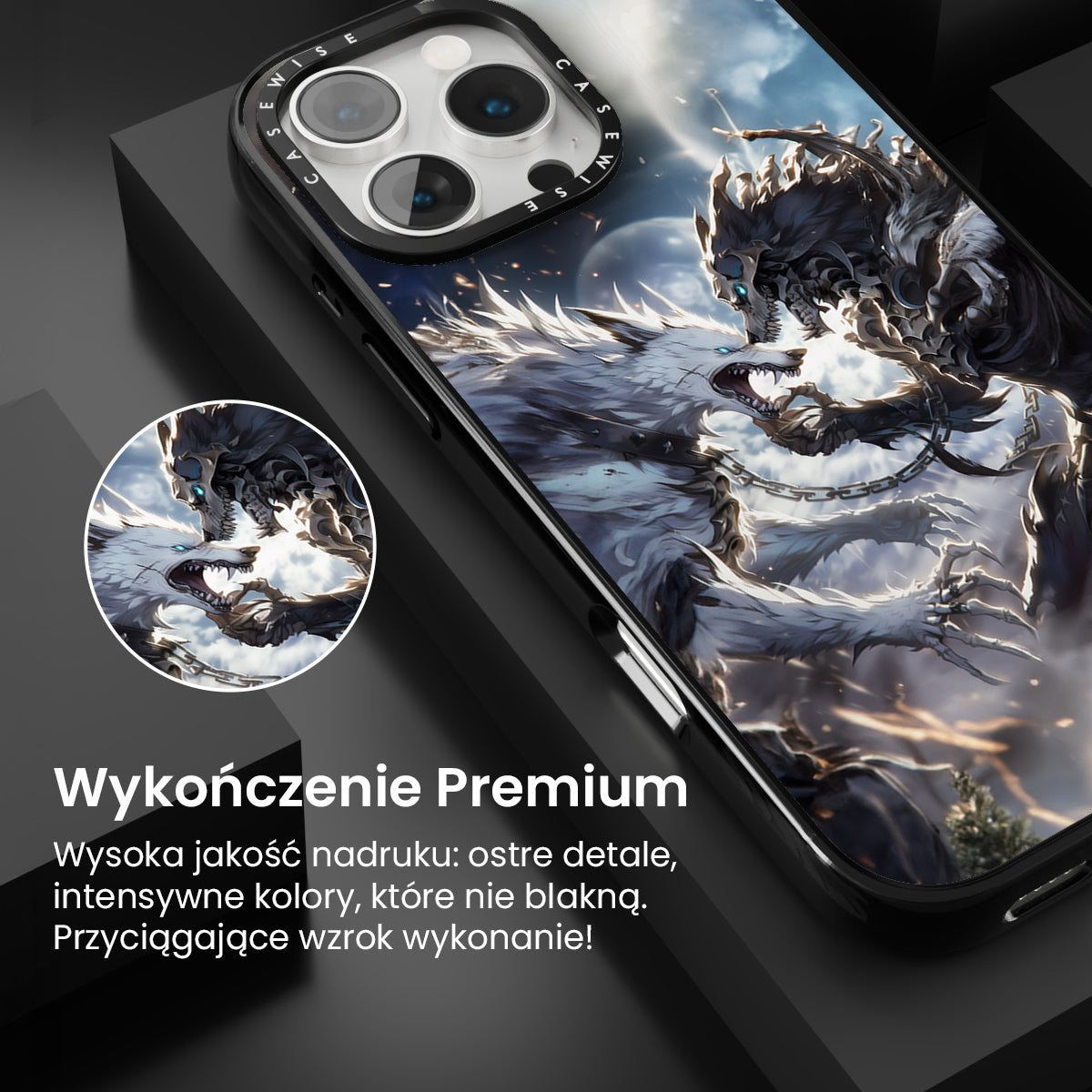 CASEWISE CASEWISE

Wykończenie Premium

Wysoka jakość nadruku: ostre detale, intensywne kolory, które nie blakną. Przyciągające wzrok wykonanie!