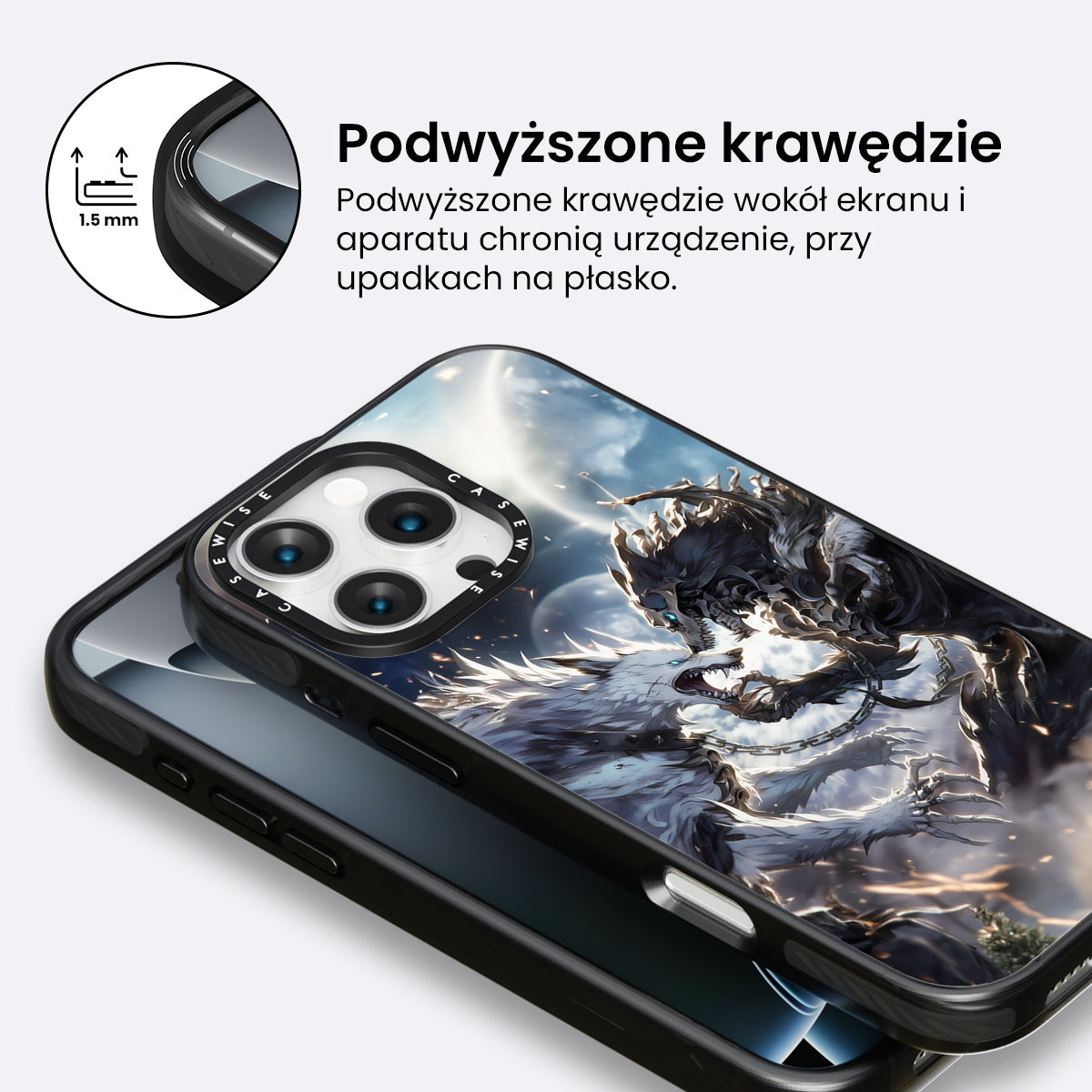 1.5 mm

Podwyższone krawędzie

Podwyższone krawędzie wokół ekranu i aparatu chronią urządzenie, przy upadkach na płasko.

CASEWISE CASEWISE