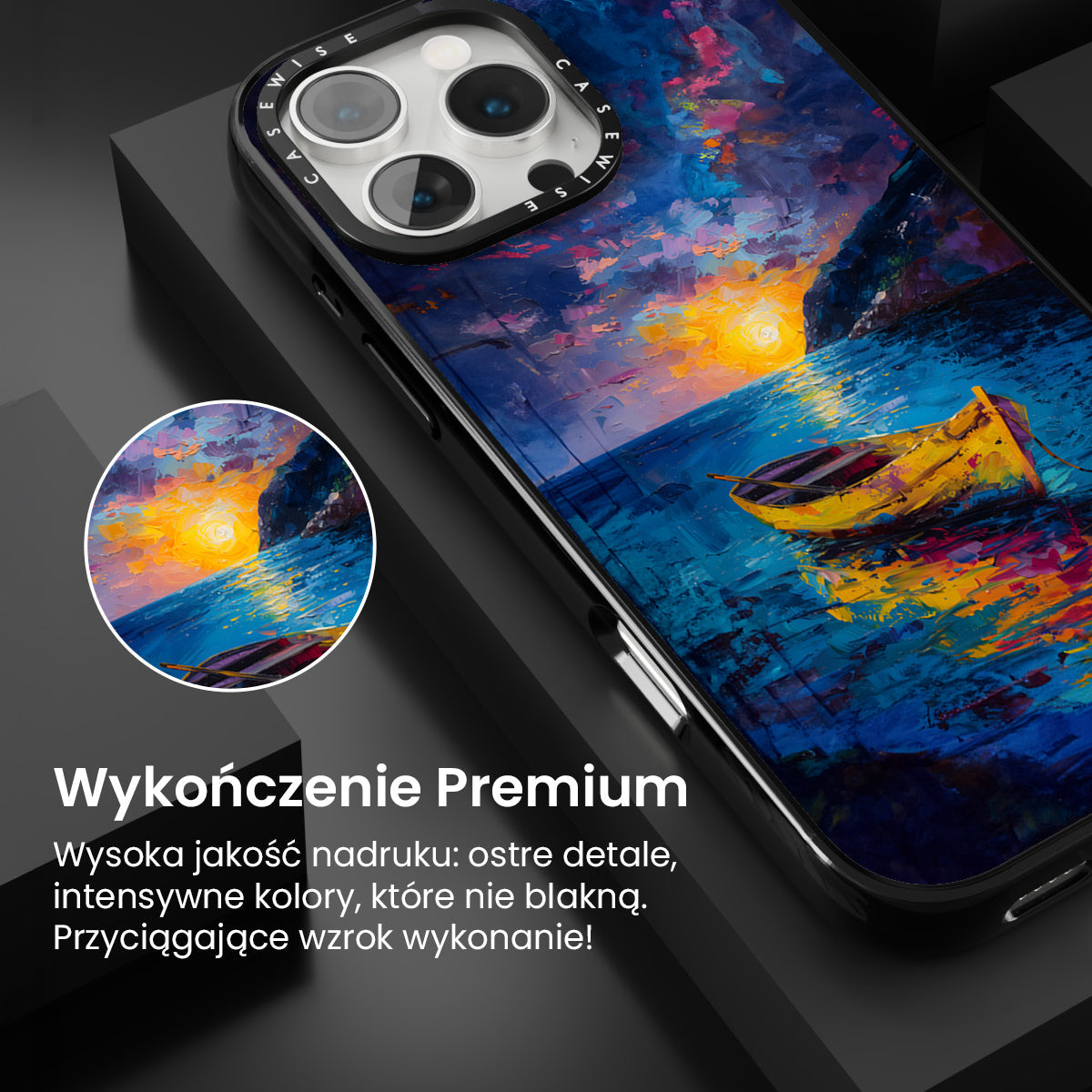 CASEWISE CASEWISE

Wykończenie Premium

Wysoka jakość nadruku: ostre detale, intensywne kolory, które nie blakną. Przyciągające wzrok wykonanie!