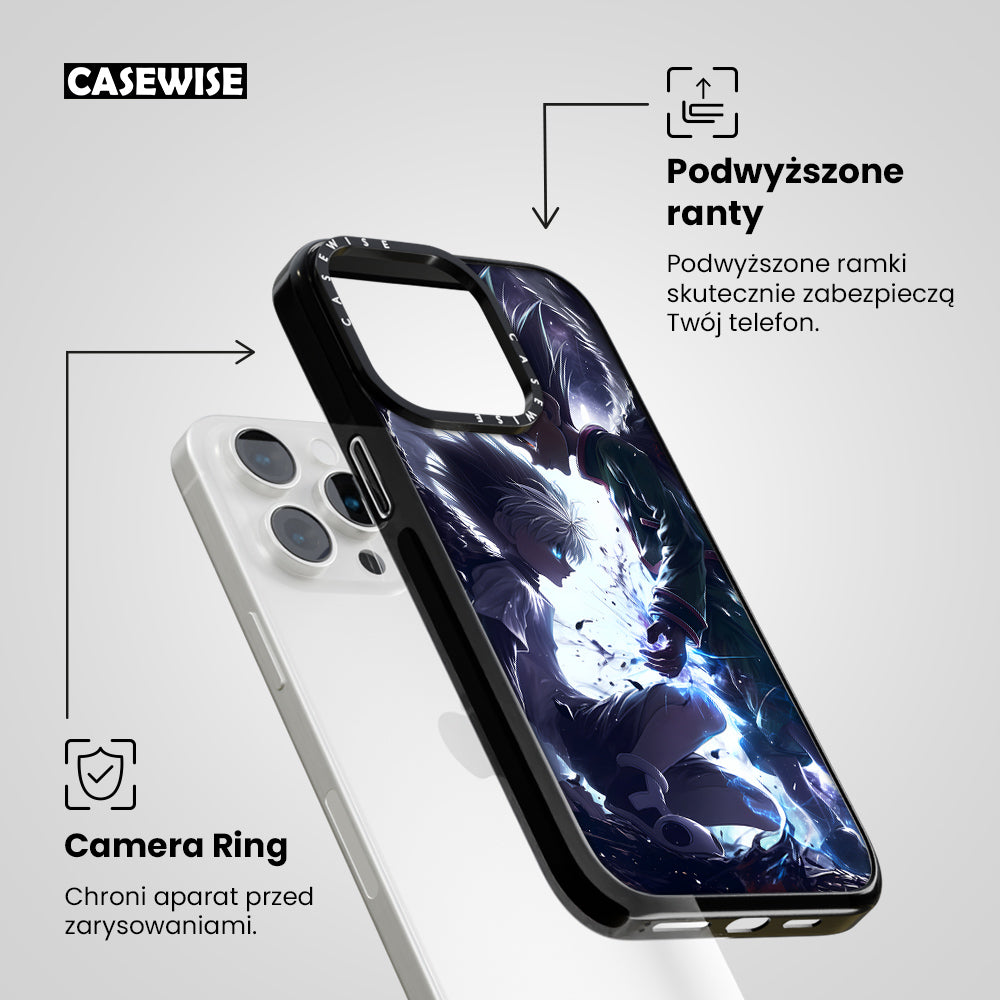 CASEWISE

Podwyższone ranty

Podwyższone ramki skutecznie zabezpieczą Twój telefon.

CASEWISE

CASEWISE

Camera Ring

Chroni aparat przed zarysowaniami.