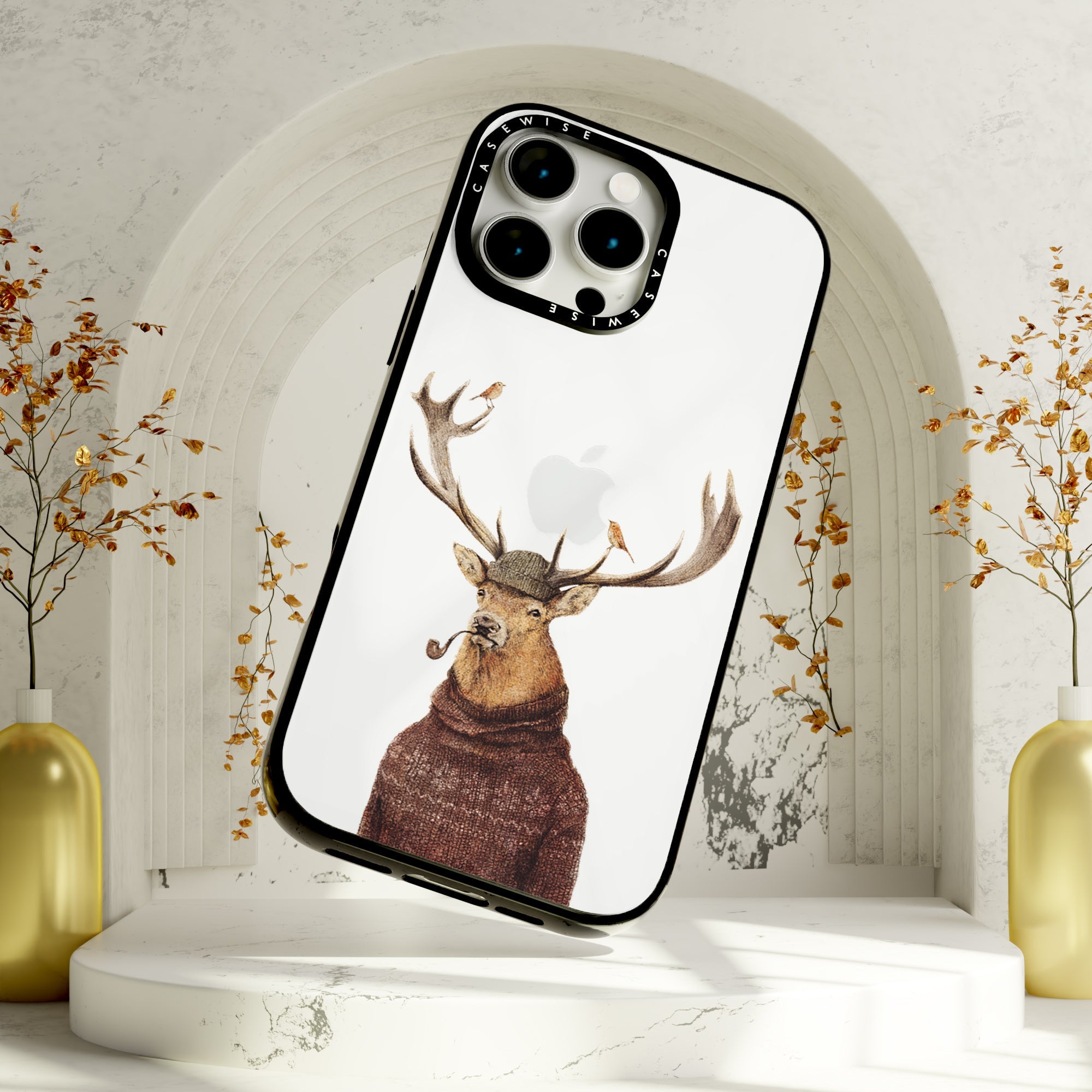 CASEWISE
CASEWISE