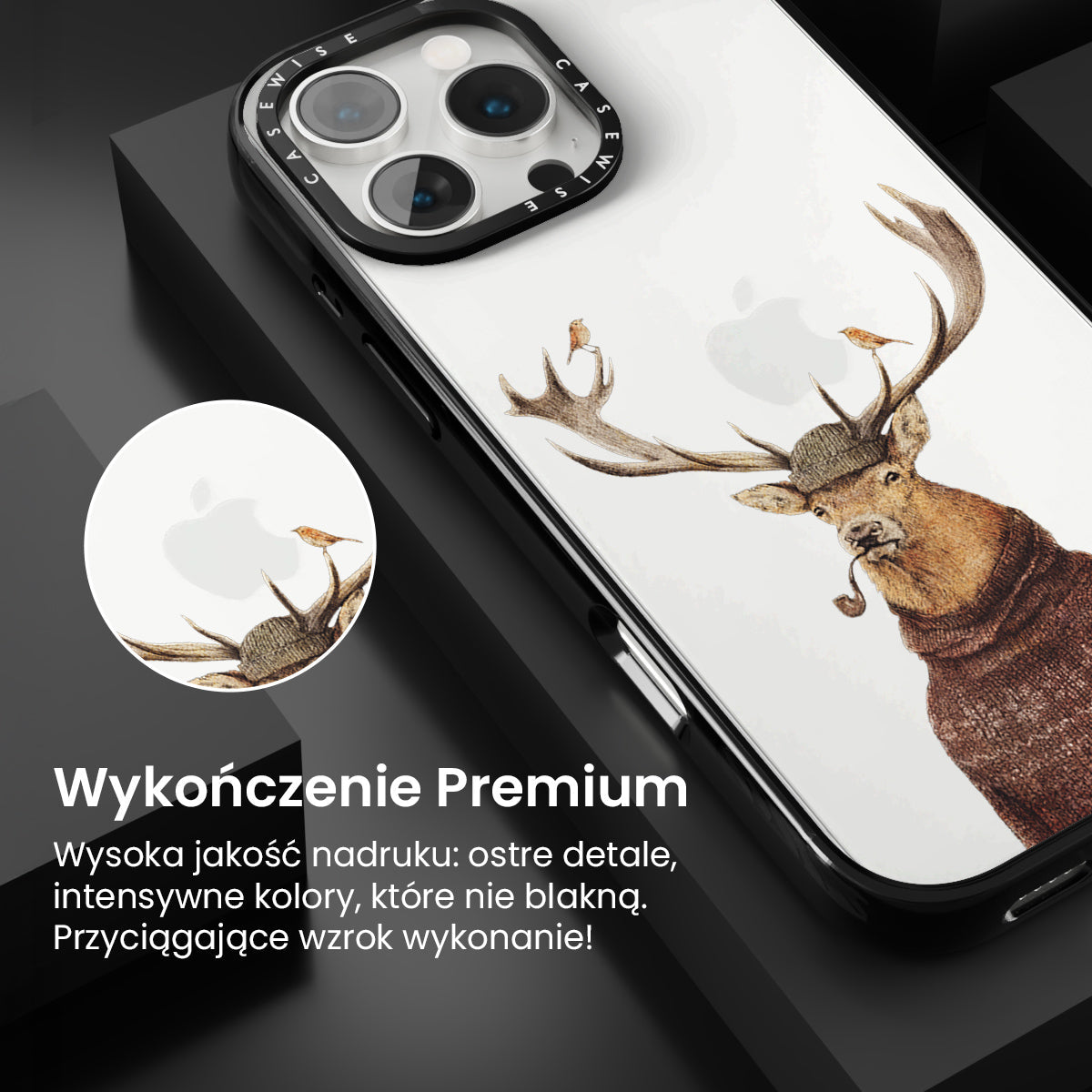 CASEWISE CASEWISE

Wykończenie Premium

Wysoka jakość nadruku: ostre detale, intensywne kolory, które nie blakną. Przyciągające wzrok wykonanie!