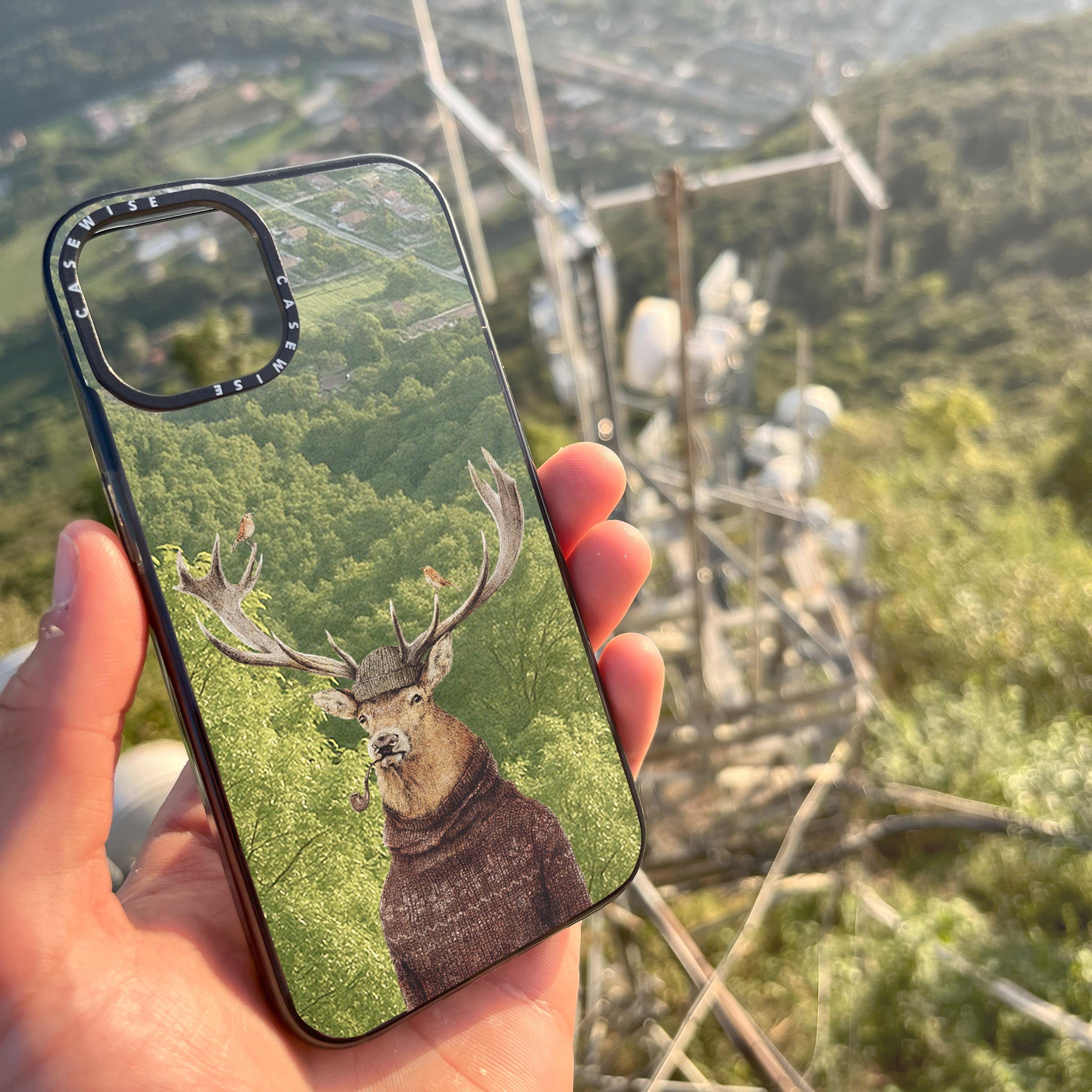 CASEWISE CASEWISE