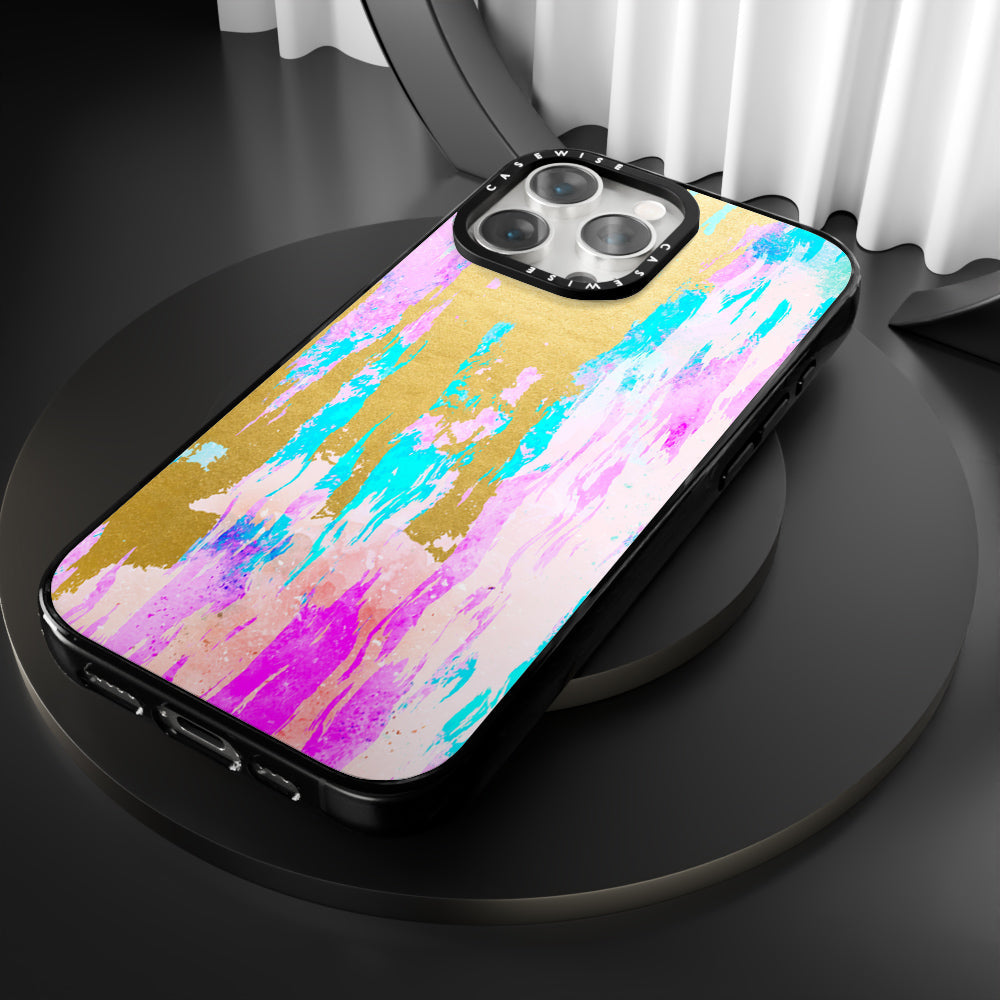 CASEWISE
CASEWISE