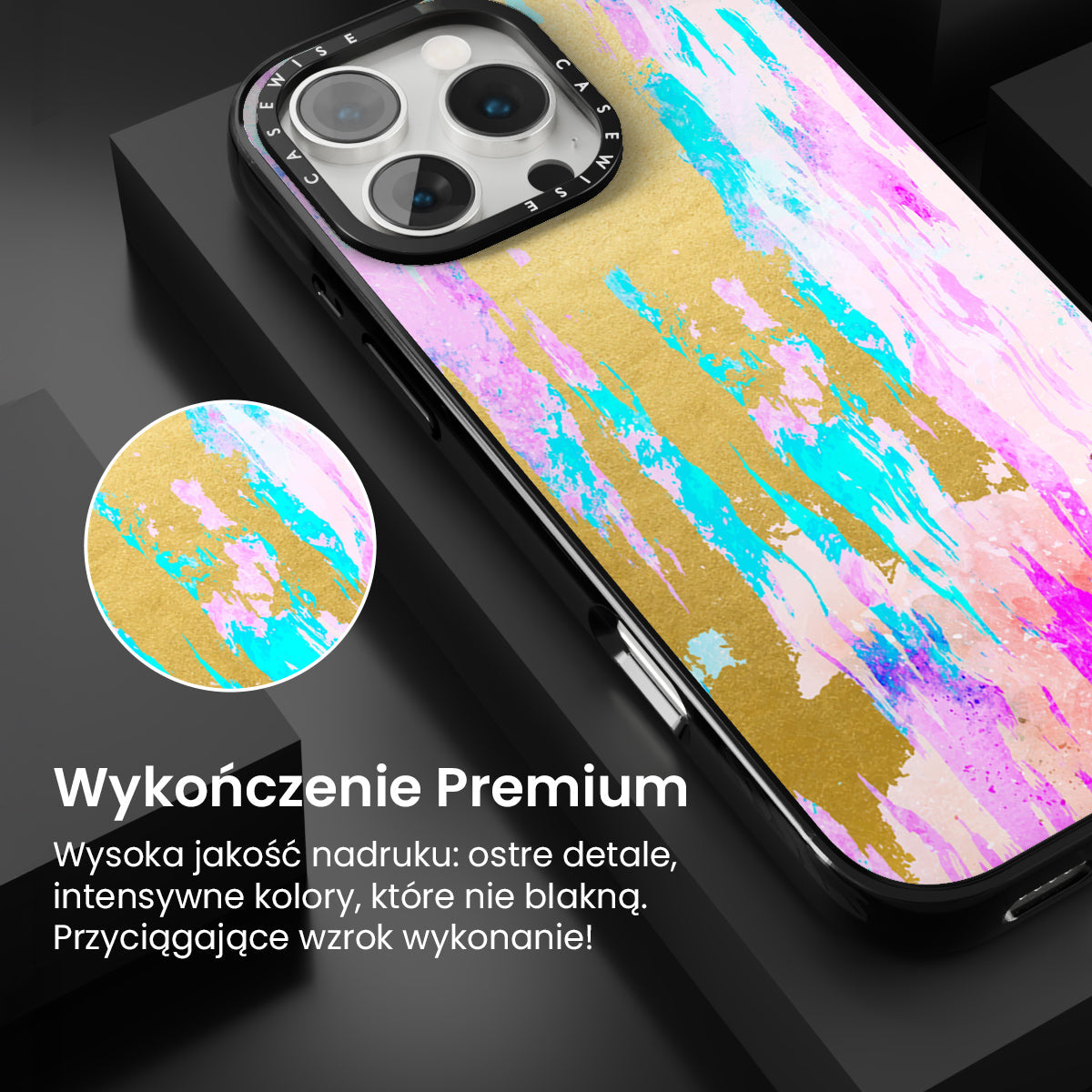 CASEWISE CASEWISE

Wykończenie Premium

Wysoka jakość nadruku: ostre detale, intensywne kolory, które nie blakną. Przyciągające wzrok wykonanie!