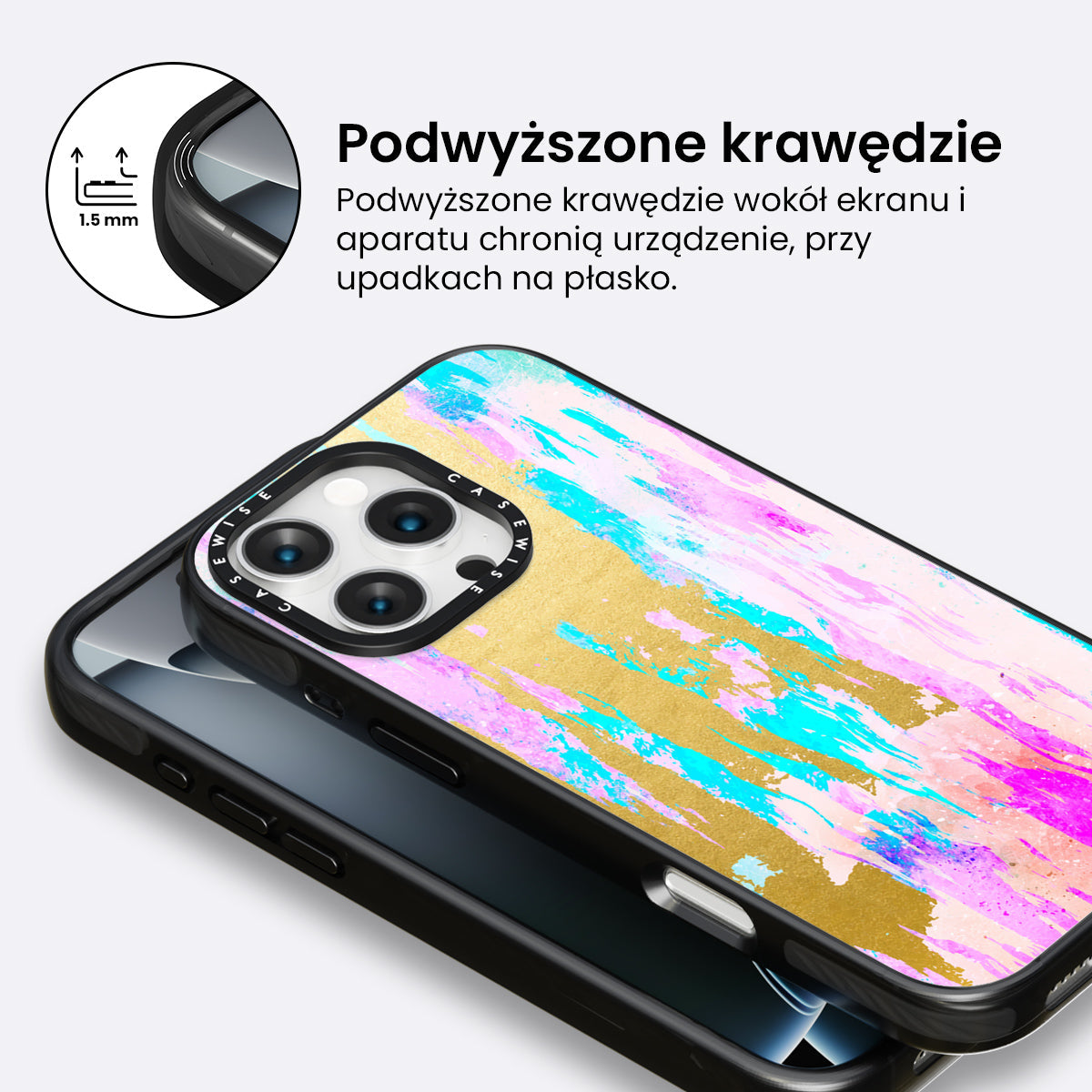 1.5 mm

Podwyższone krawędzie

Podwyższone krawędzie wokół ekranu i aparatu chronią urządzenie, przy upadkach na płasko.

CASEWISE CASEWISE