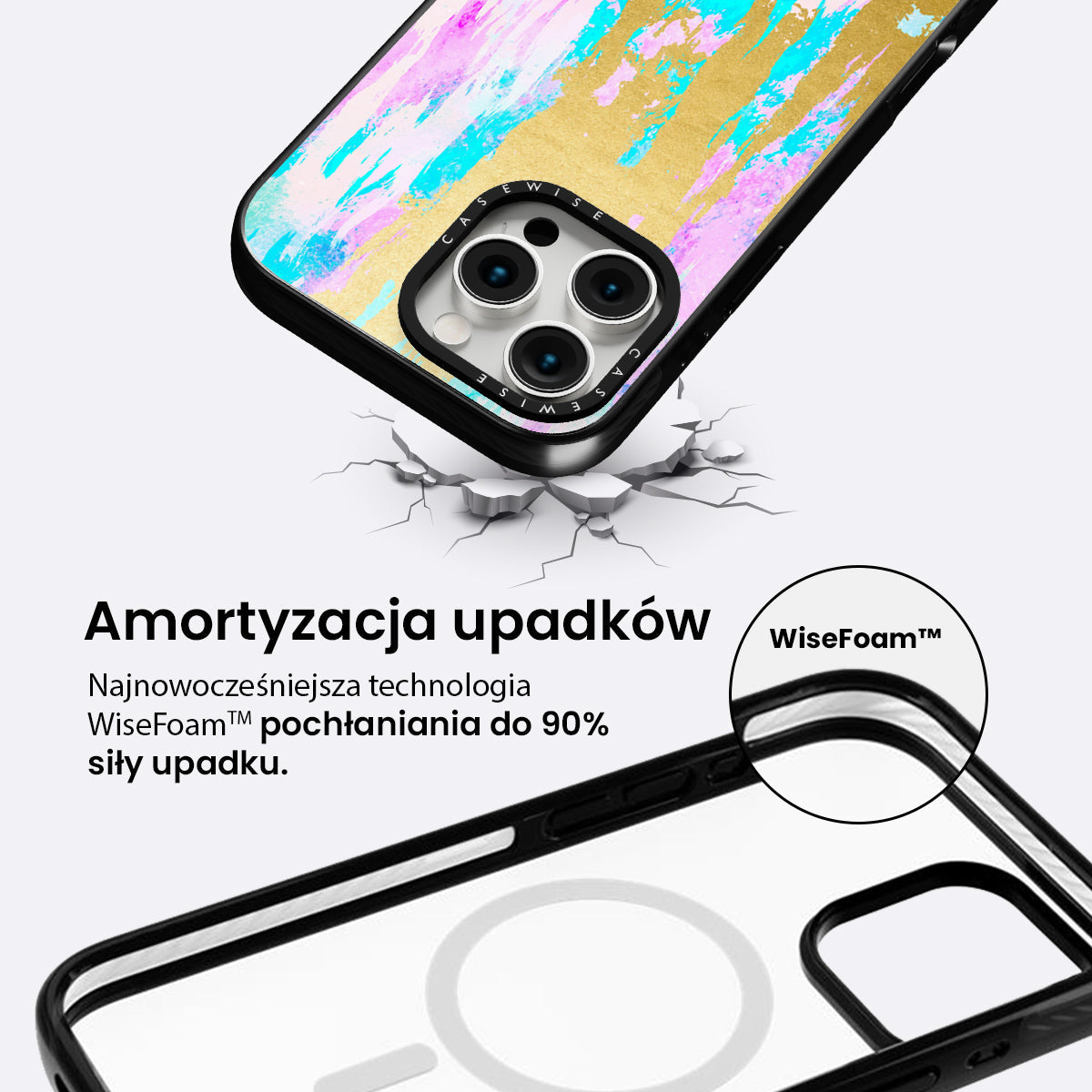 CASEWISE

CASEWISE

Amortyzacja upadków

Najnowocześniejsza technologia WiseFoam™ pochłaniania do 90% siły upadku.

WiseFoam™