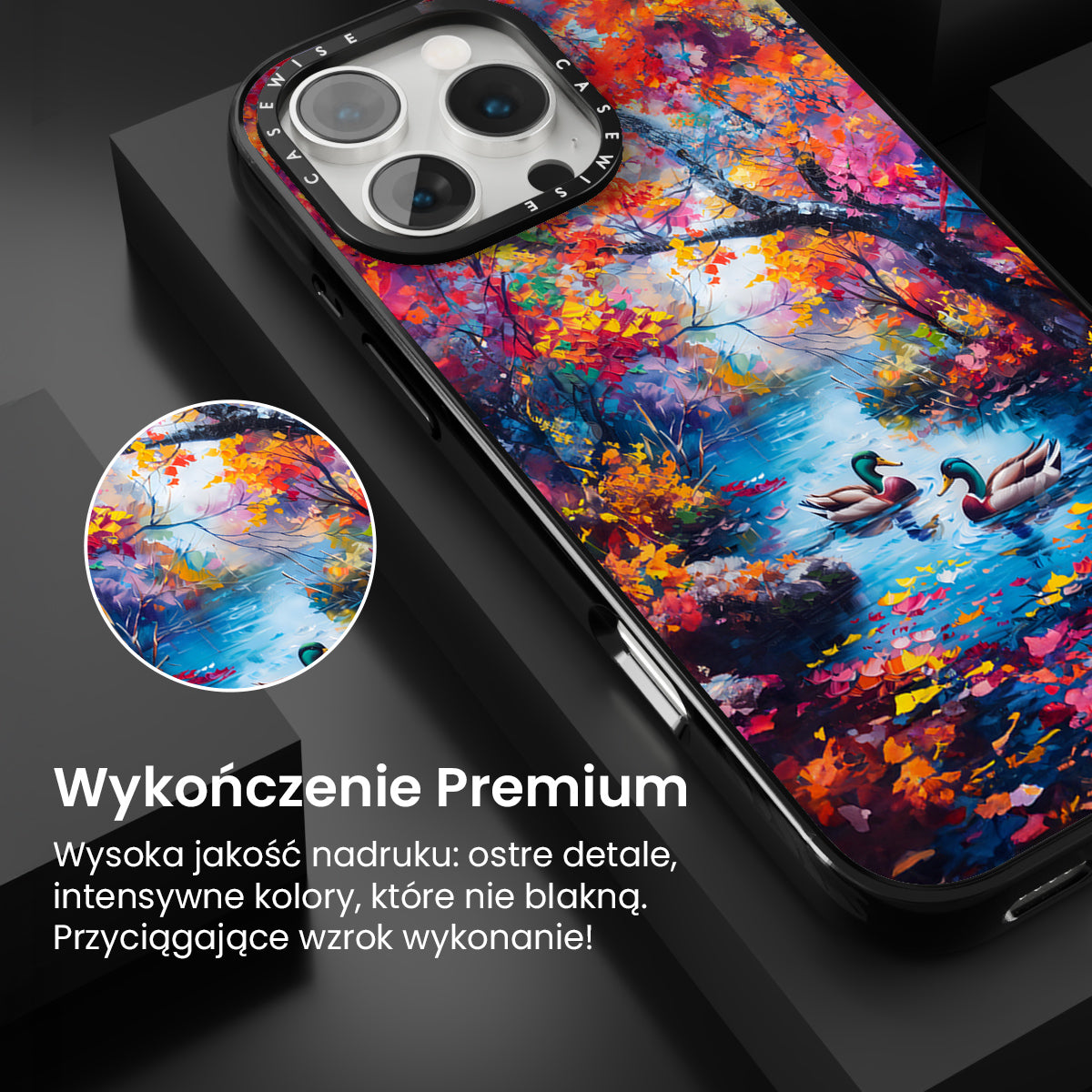 CASEWISE CASEWISE

Wykończenie Premium

Wysoka jakość nadruku: ostre detale, intensywne kolory, które nie blakną. Przyciągające wzrok wykonanie!