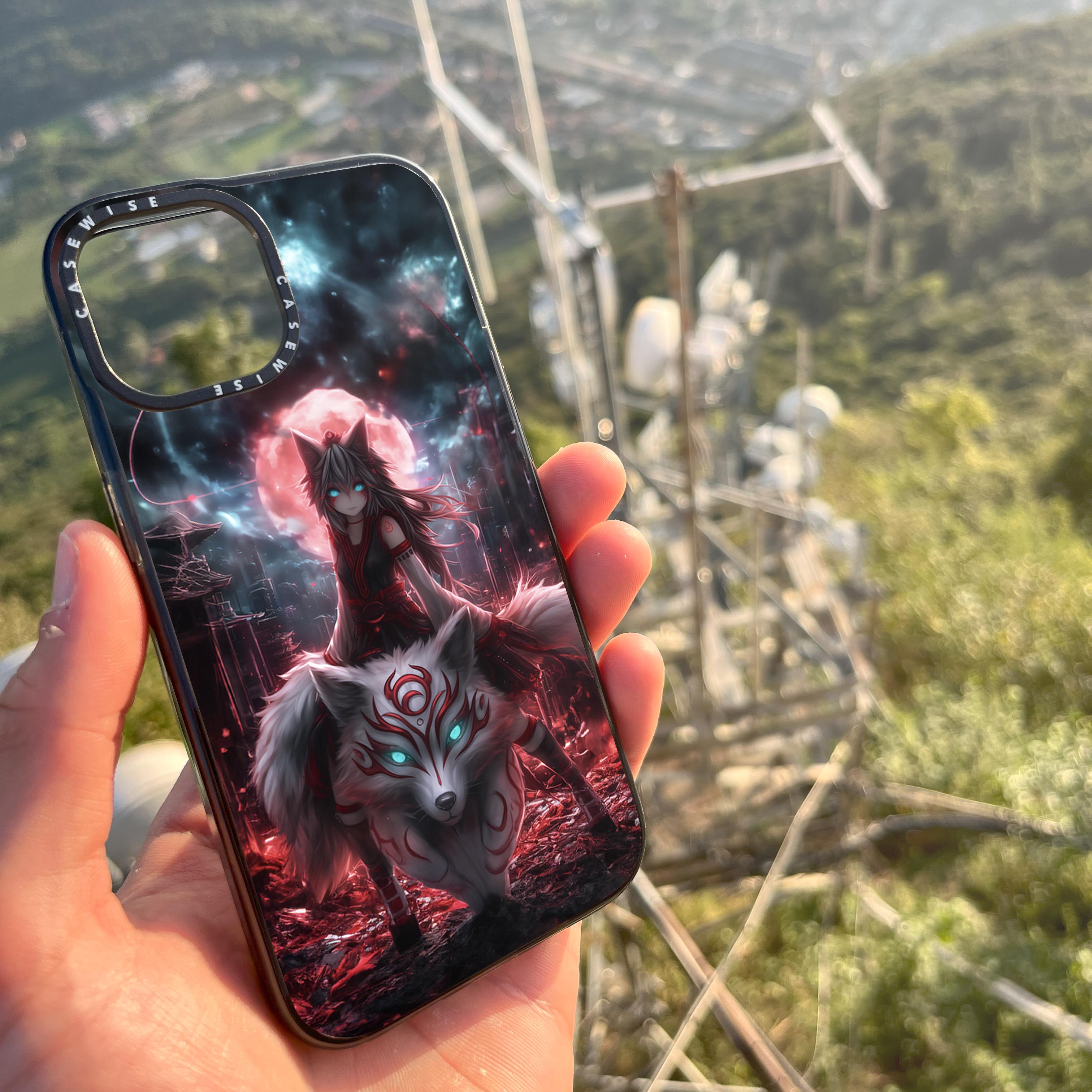 CASEWISE CASEWISE