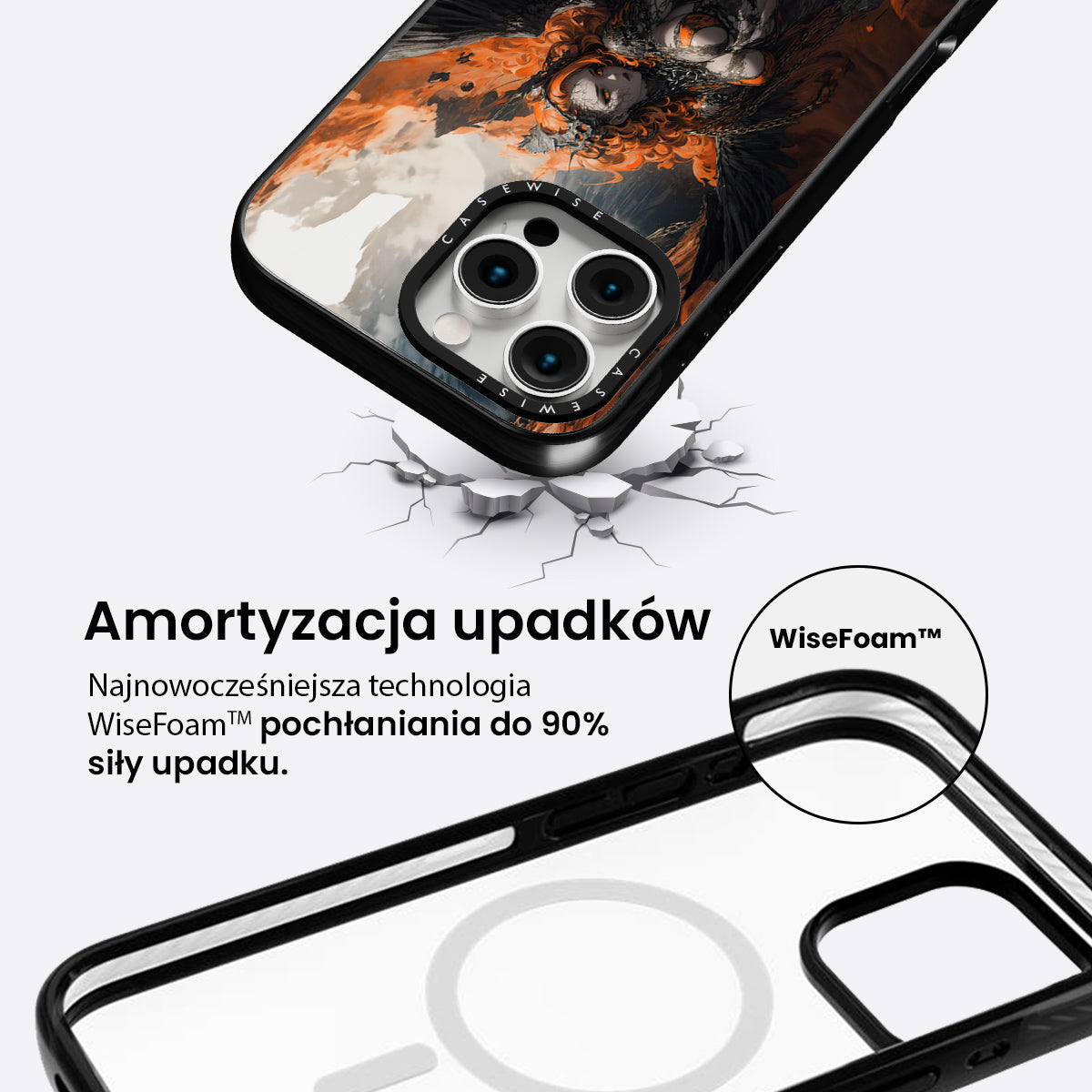 CASEWISE

CASEWISE

Amortyzacja upadków

Najnowocześniejsza technologia WiseFoam™ pochłaniania do 90% siły upadku.

WiseFoam™