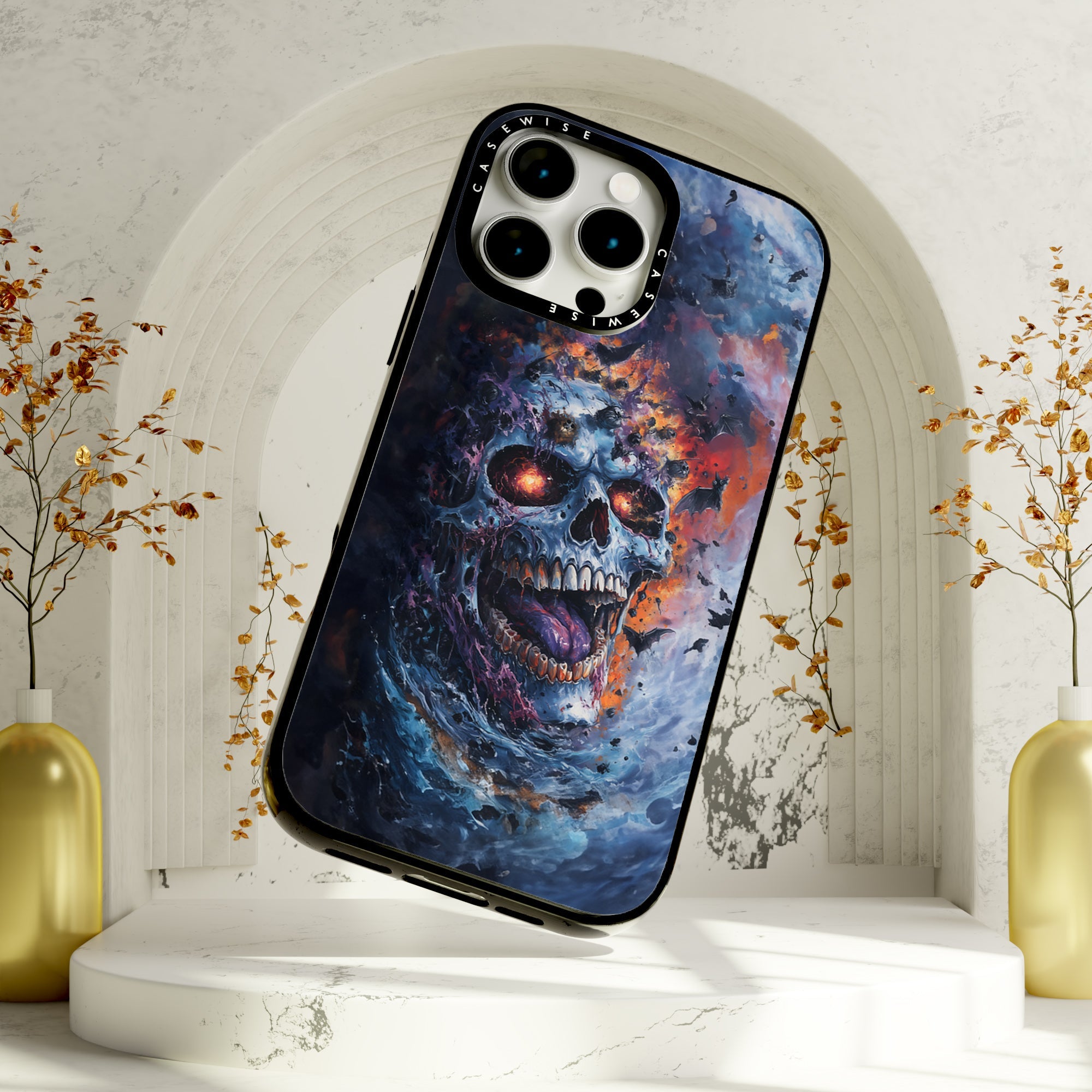 CASEWISE
CASEWISE