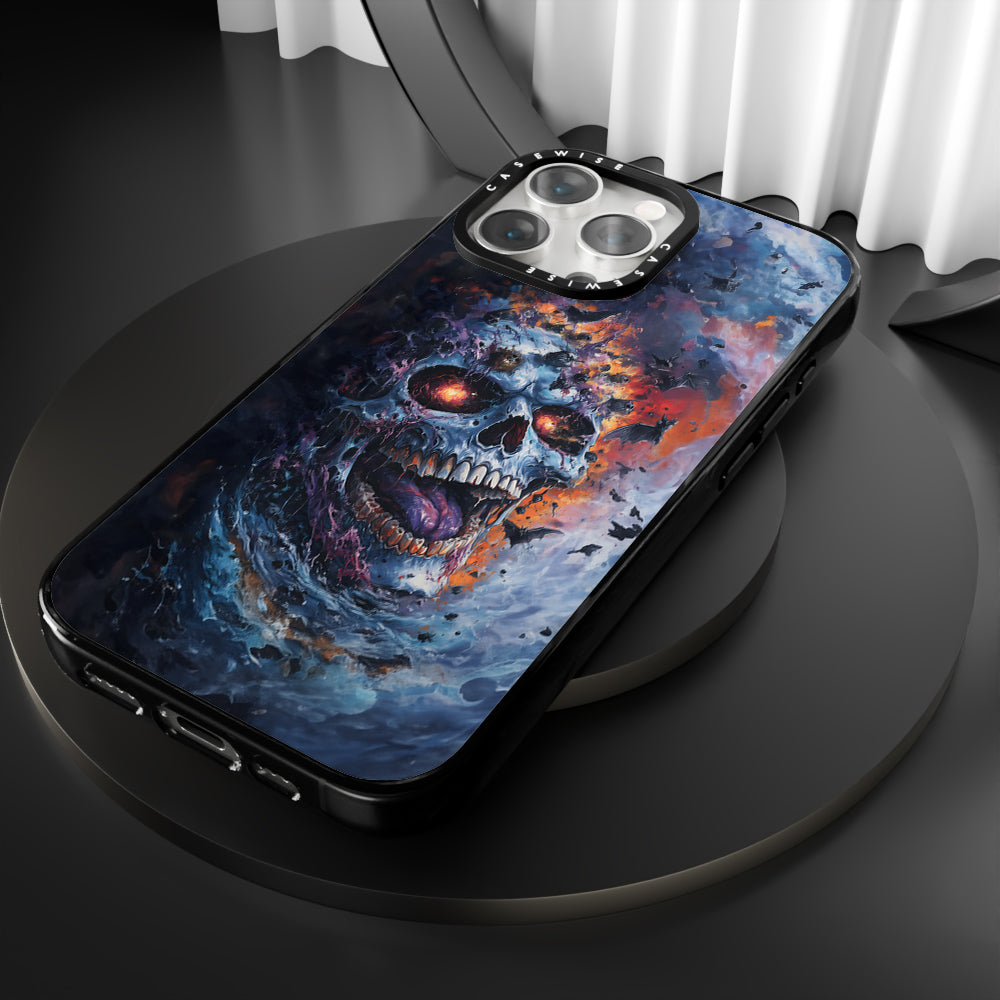 CASEWISE
CASEWISE