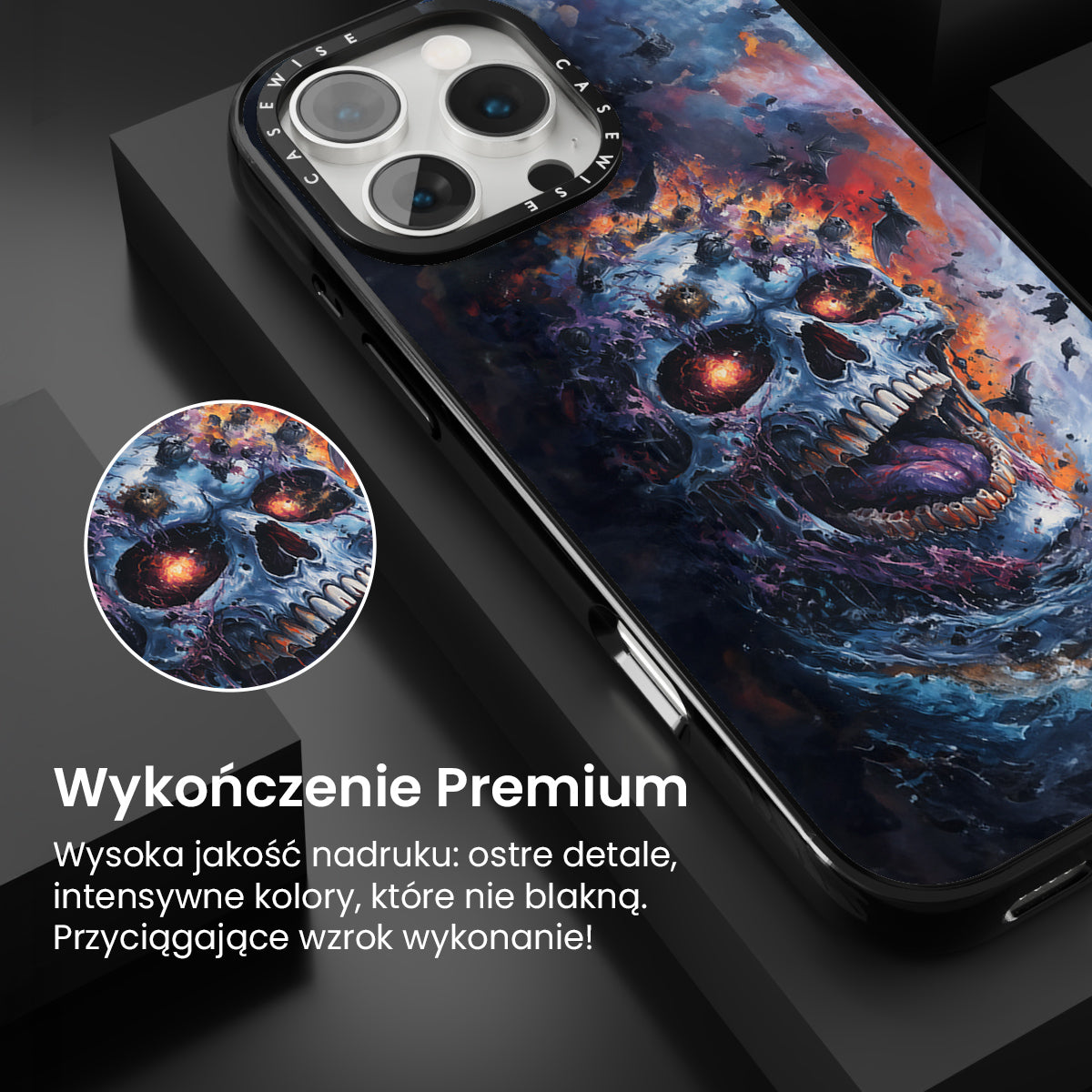 CASEWISE CASEWISE

Wykończenie Premium

Wysoka jakość nadruku: ostre detale, intensywne kolory, które nie blakną. Przyciągające wzrok wykonanie!