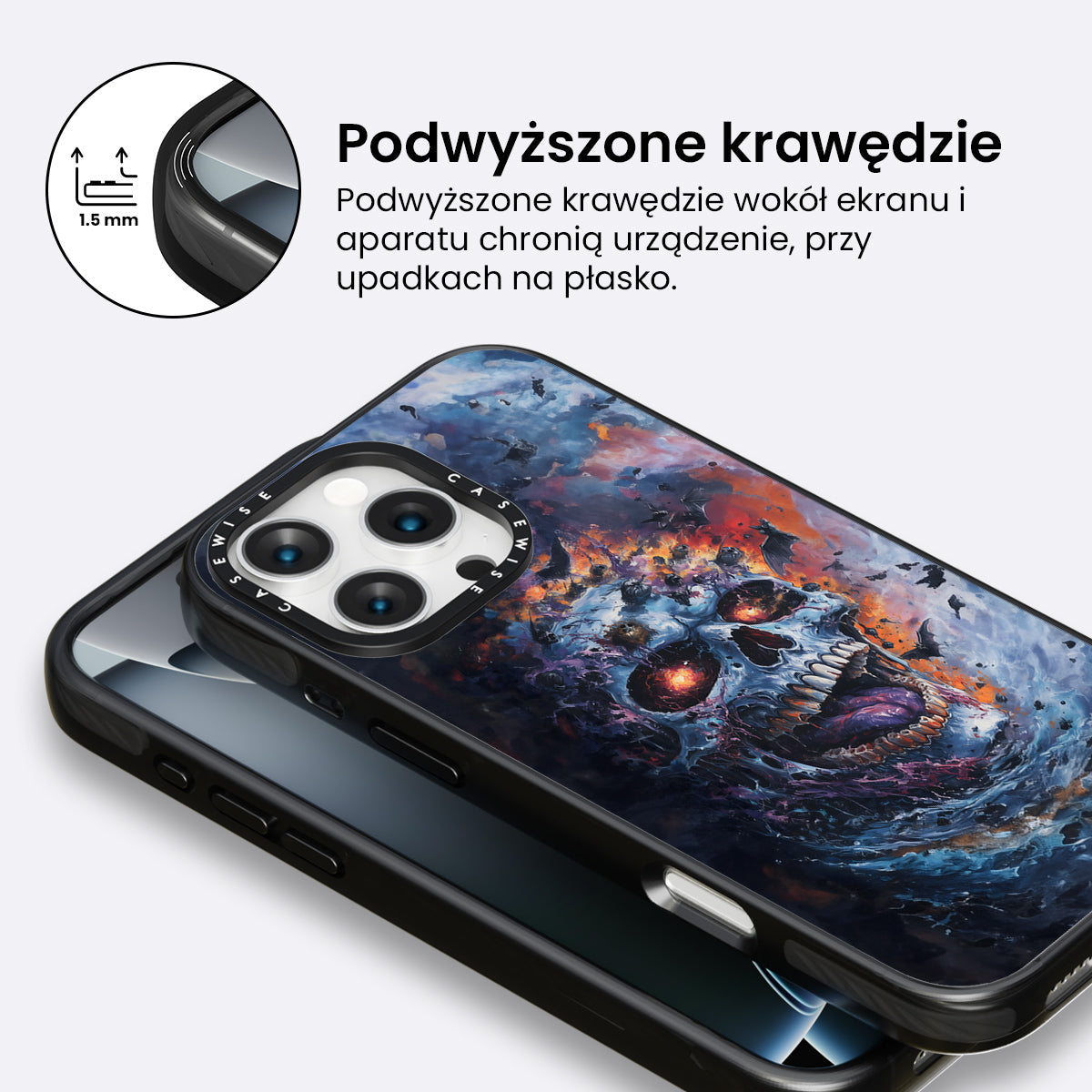 1.5 mm

Podwyższone krawędzie

Podwyższone krawędzie wokół ekranu i aparatu chronią urządzenie, przy upadkach na płasko.

CASEWISE CASEWISE