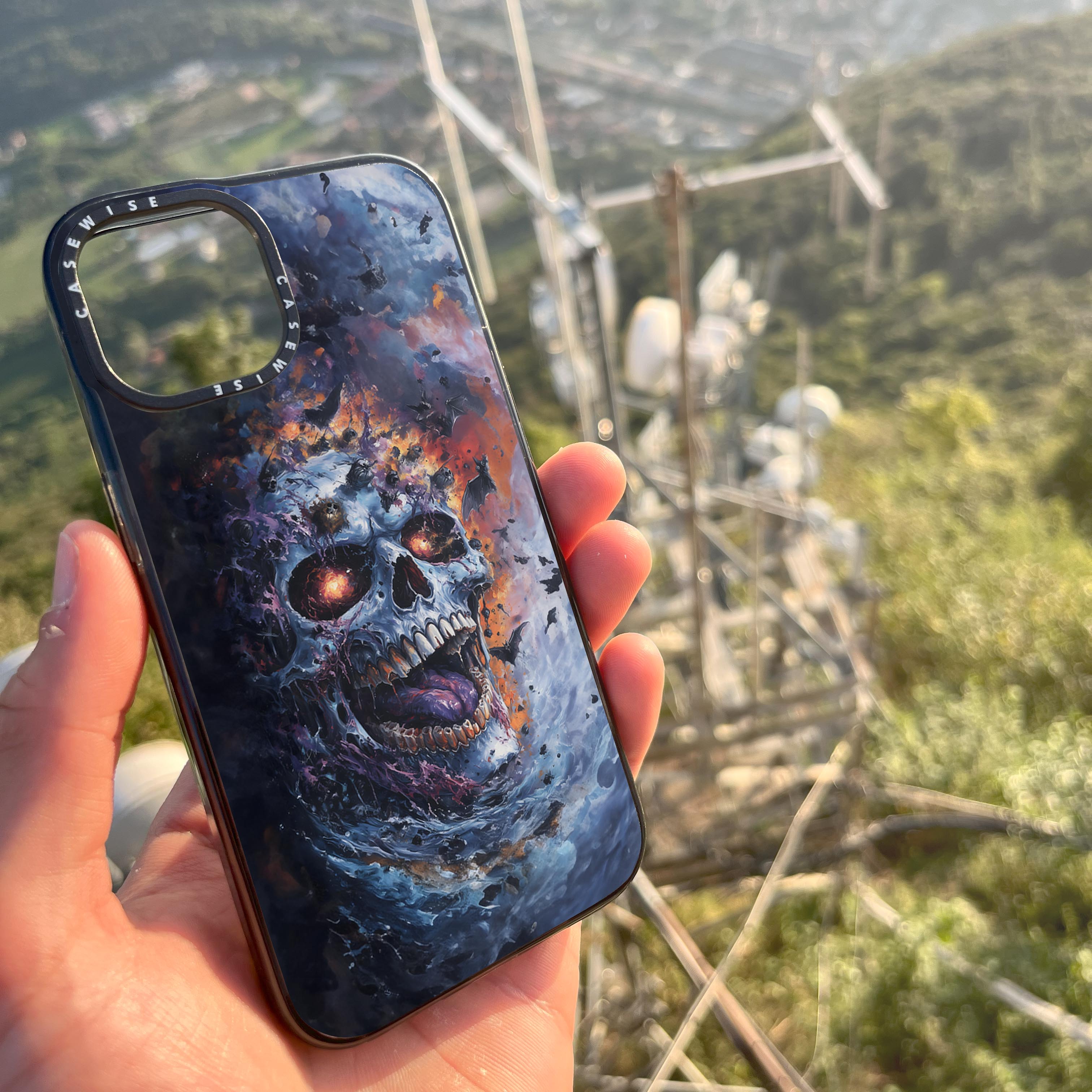 CASEWISE CASEWISE