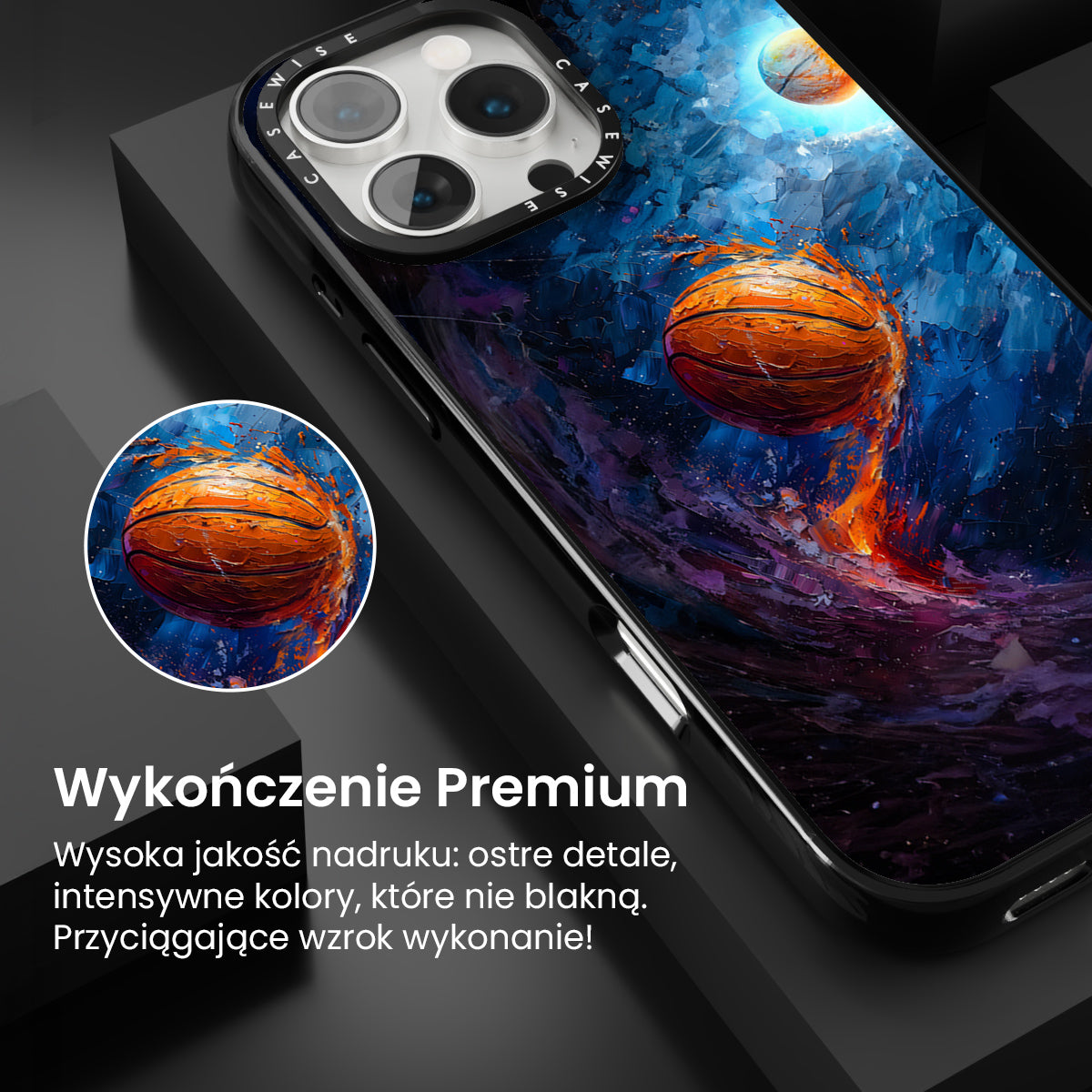 CASEWISE CASEWISE

Wykończenie Premium

Wysoka jakość nadruku: ostre detale, intensywne kolory, które nie blakną. Przyciągające wzrok wykonanie!