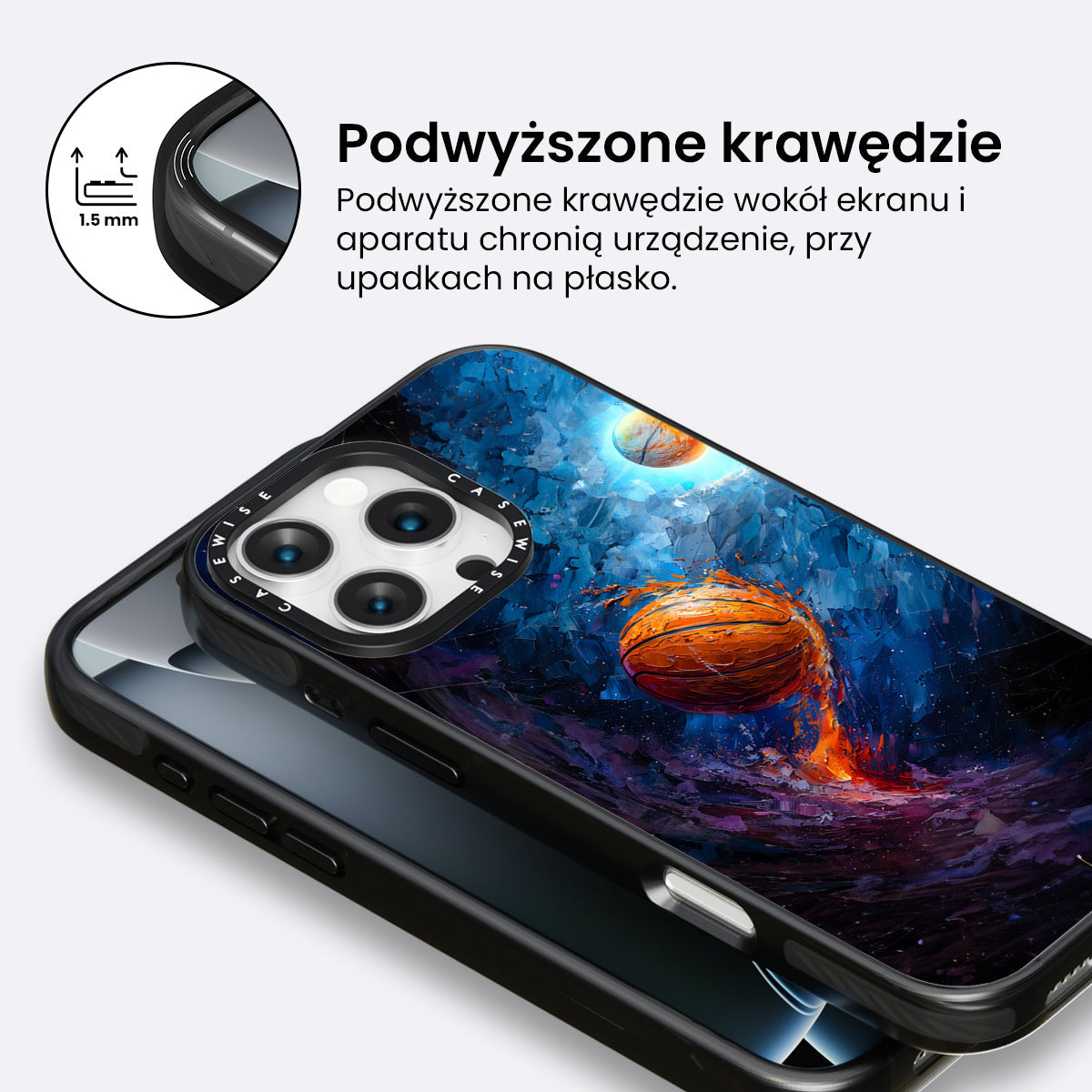 1.5 mm

Podwyższone krawędzie

Podwyższone krawędzie wokół ekranu i aparatu chronią urządzenie, przy upadkach na płasko.

CASEWISE CASEWISE