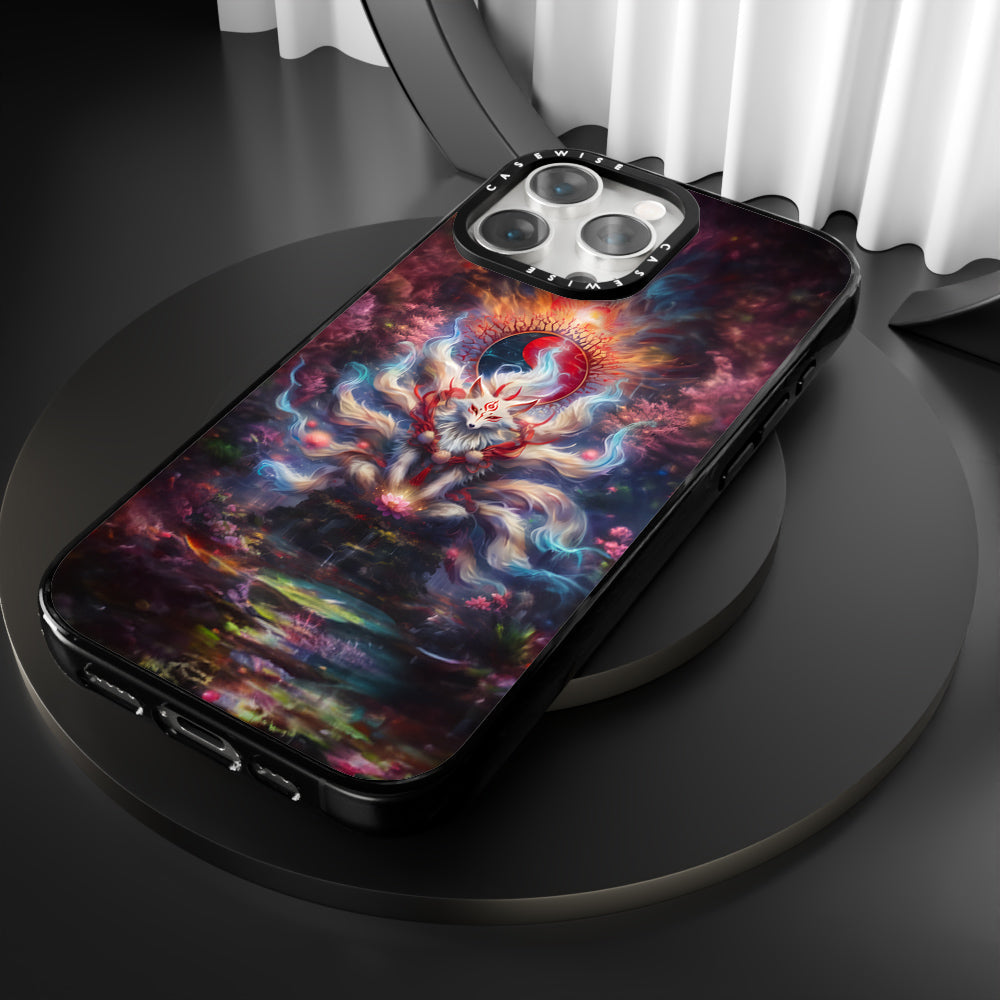 CASEWISE CASEWISE