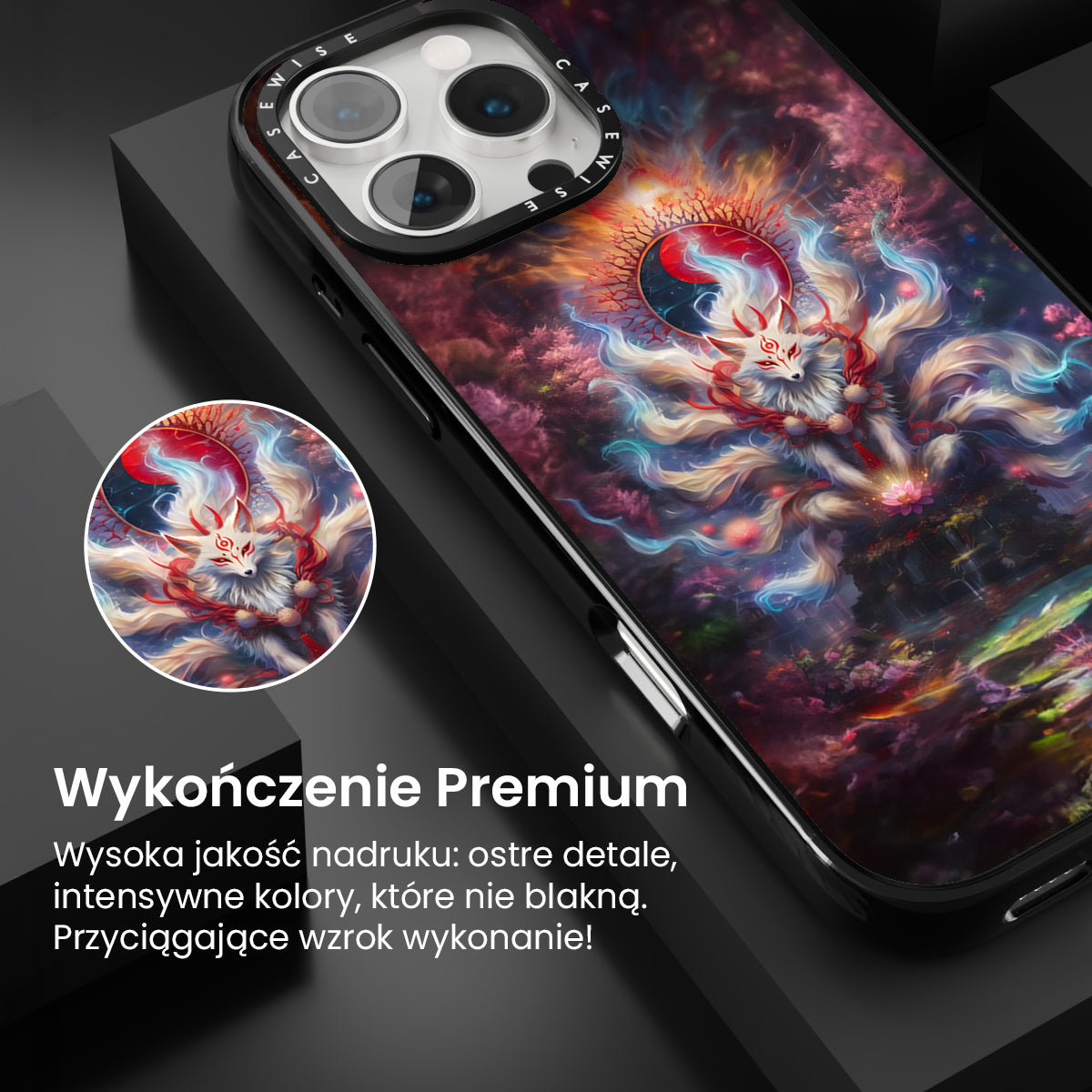 CASEWISE CASEWISE

Wykończenie Premium

Wysoka jakość nadruku: ostre detale, intensywne kolory, które nie blakną. Przyciągające wzrok wykonanie!