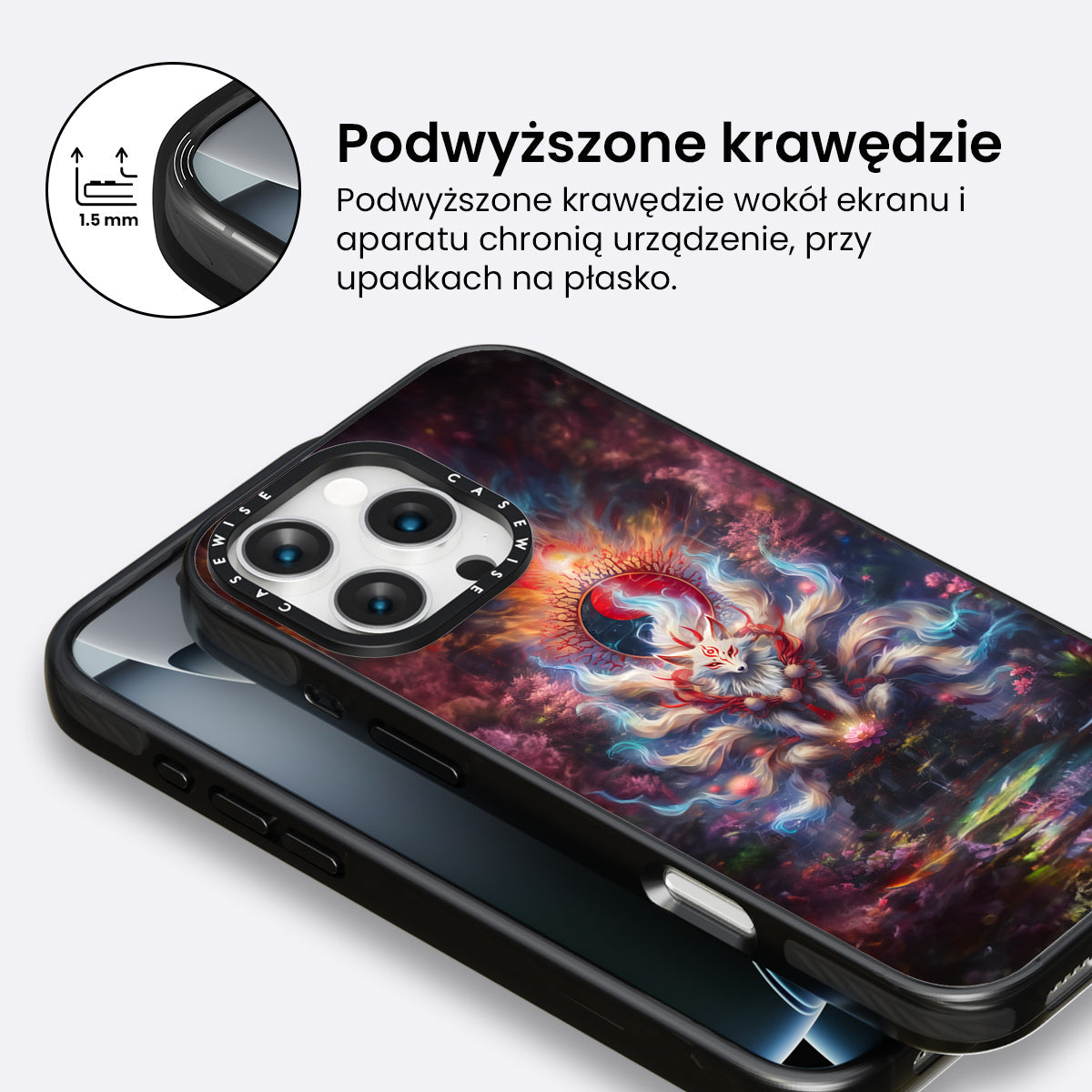 1.5 mm

Podwyższone krawędzie

Podwyższone krawędzie wokół ekranu i aparatu chronią urządzenie, przy upadkach na płasko.

CASEWISE CASEWISE