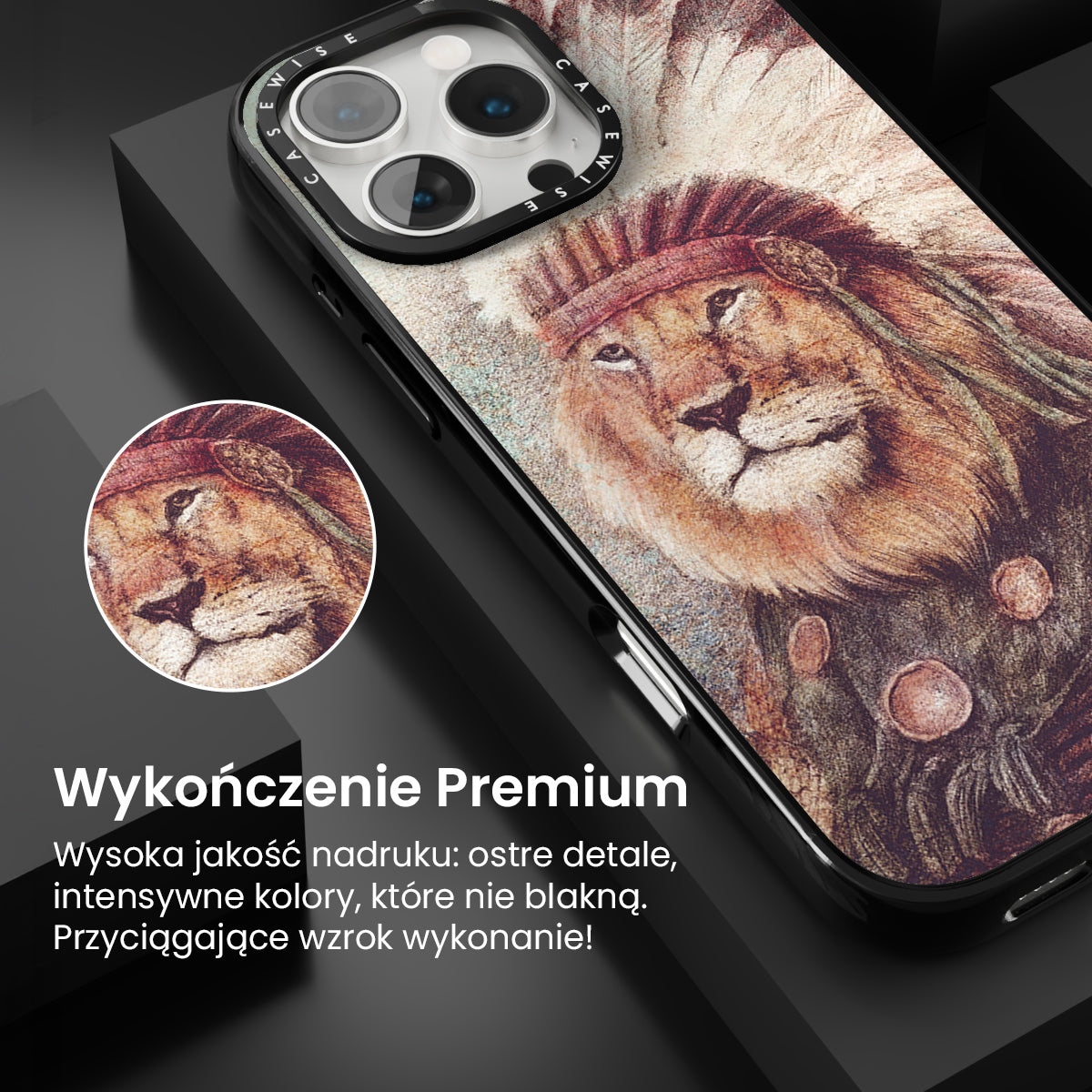 CASEWISE CASEWISE

Wykończenie Premium

Wysoka jakość nadruku: ostre detale, intensywne kolory, które nie blakną. Przyciągające wzrok wykonanie!