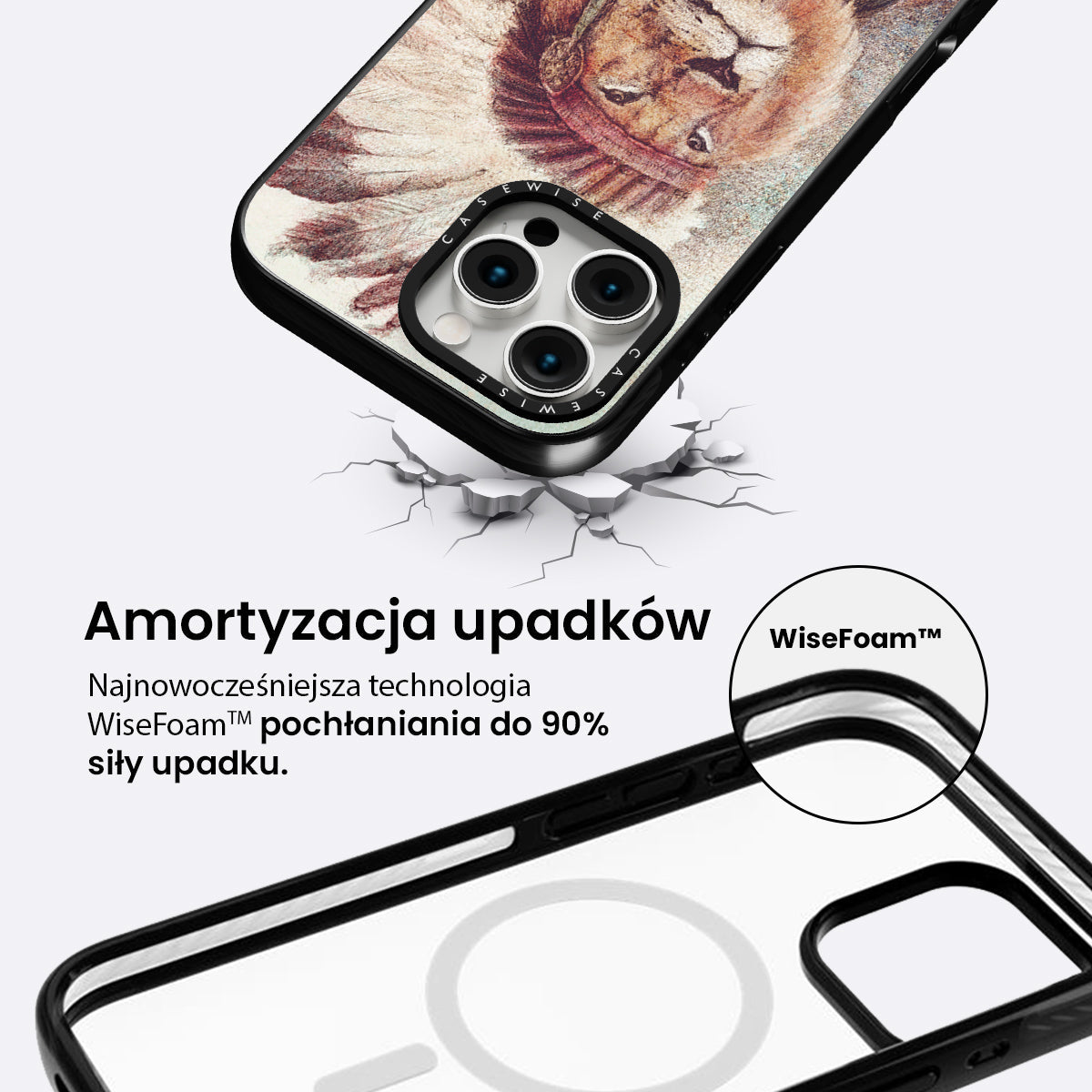 CASEWISE
CASEWISE

Amortyzacja upadków

Najnowocześniejsza technologia WiseFoam™ pochłaniania do 90% siły upadku.

WiseFoam™