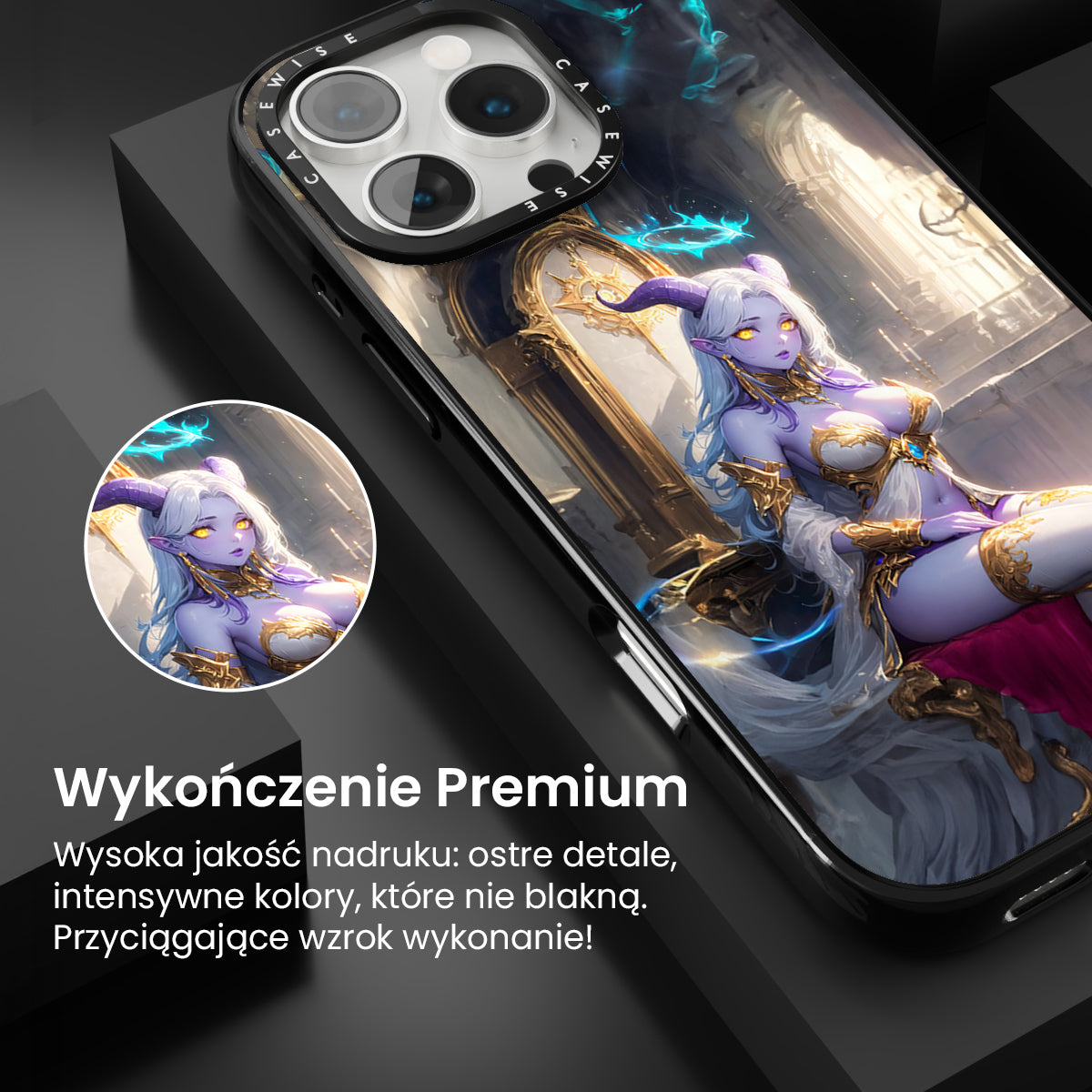 CASEWISE CASEWISE

Wykończenie Premium

Wysoka jakość nadruku: ostre detale, intensywne kolory, które nie blakną. Przyciągające wzrok wykonanie!