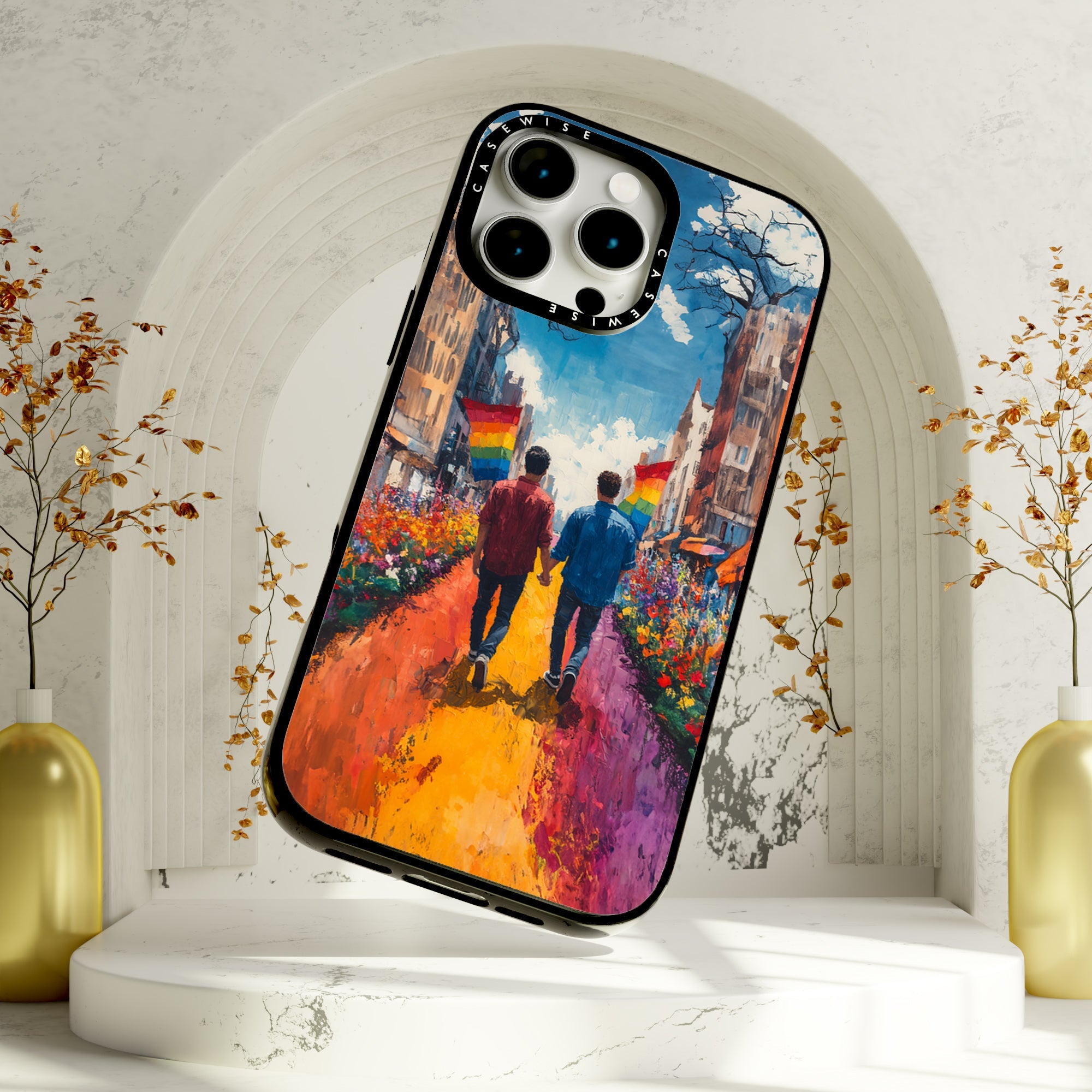 CASEWISE CASEWISE