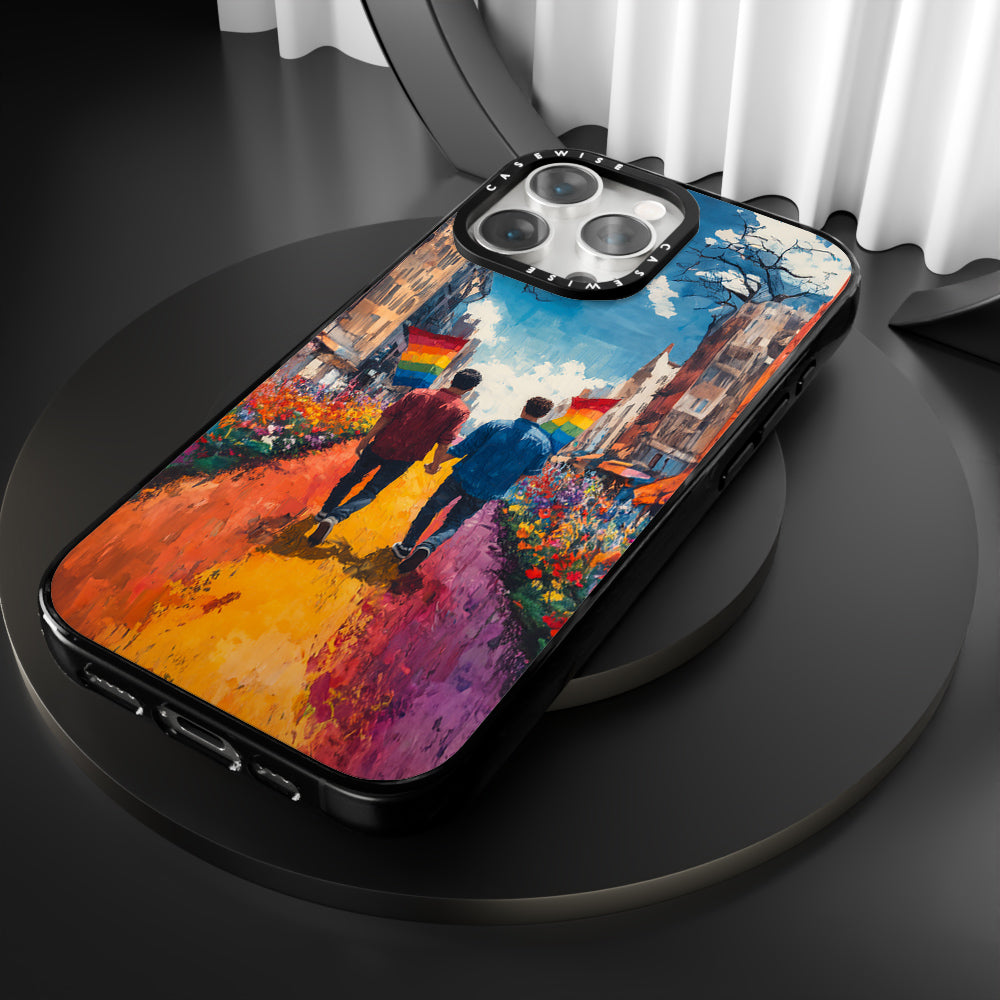 CASEWISE CASEWISE