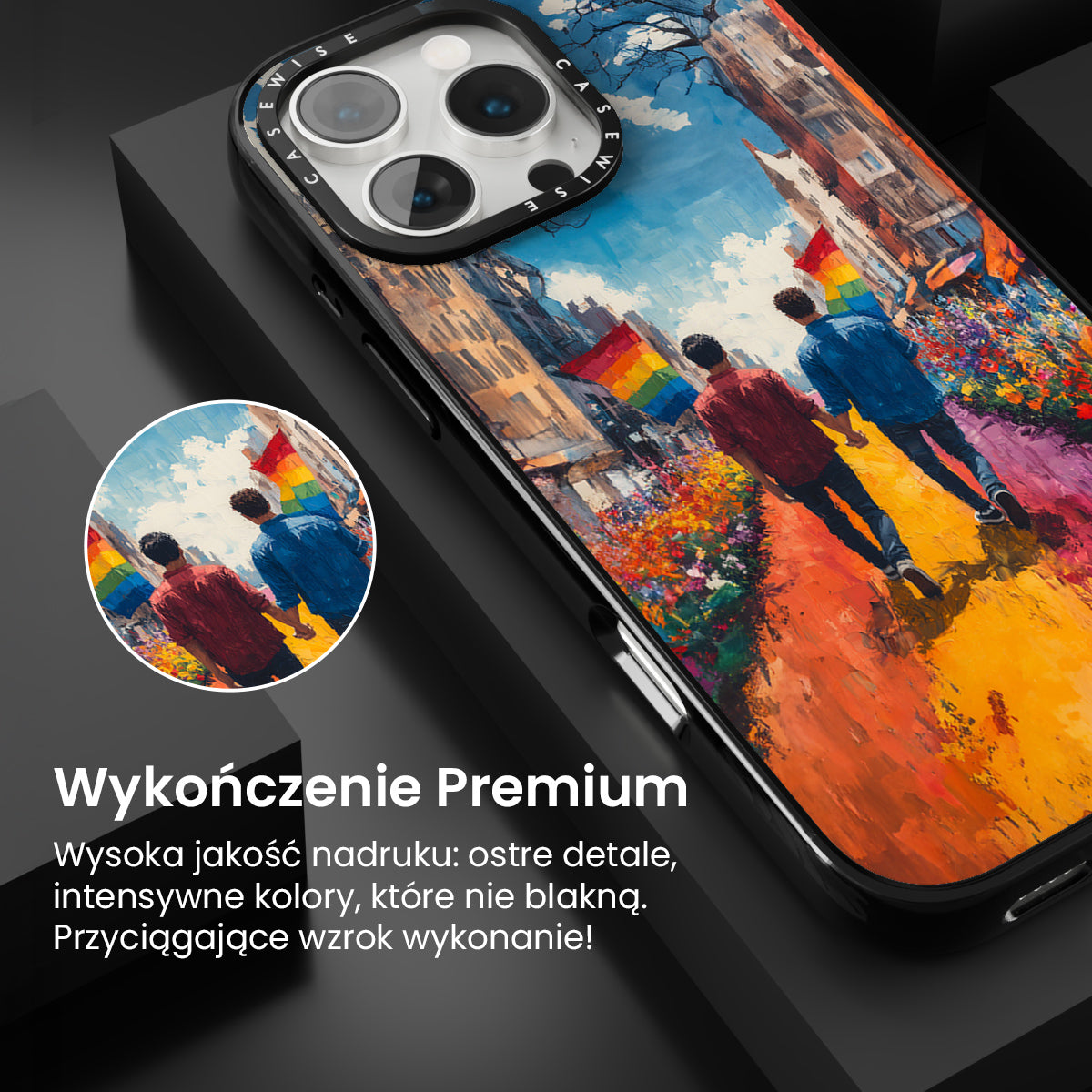 CASEWISE CASEWISE

Wykończenie Premium

Wysoka jakość nadruku: ostre detale, intensywne kolory, które nie blakną. Przyciągające wzrok wykonanie!