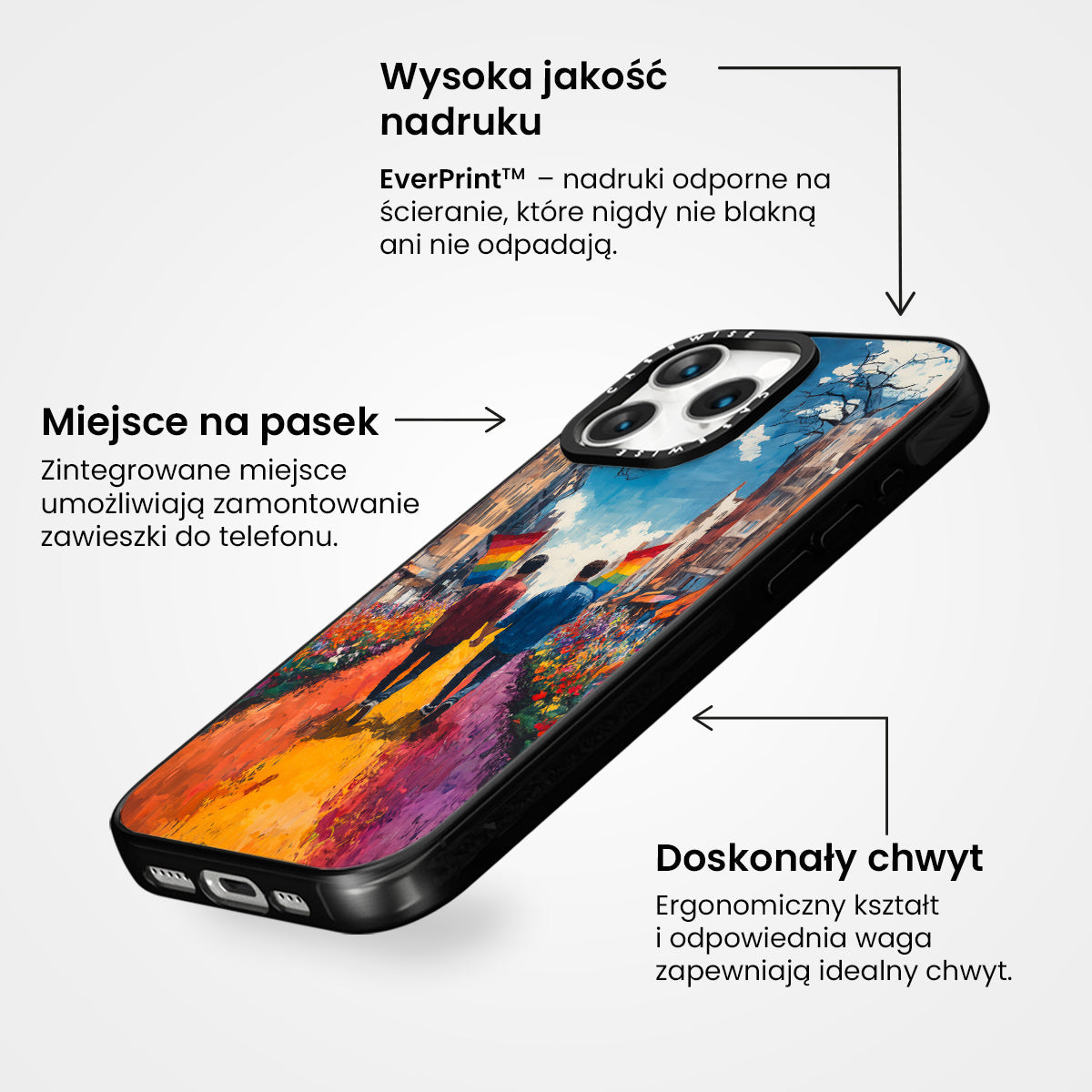 Wysoka jakość nadruku

EverPrint™ – nadruki odporne na ścieranie, które nigdy nie blakną ani nie odpadają.

Miejsce na pasek

Zintegrowane miejsce umożliwiają zamontowanie zawieszki do telefonu.

CASEWISE

CASEWISE

Doskonały chwyt

Ergonomiczny kształt i odpowiednia waga zapewniają idealny chwyt.