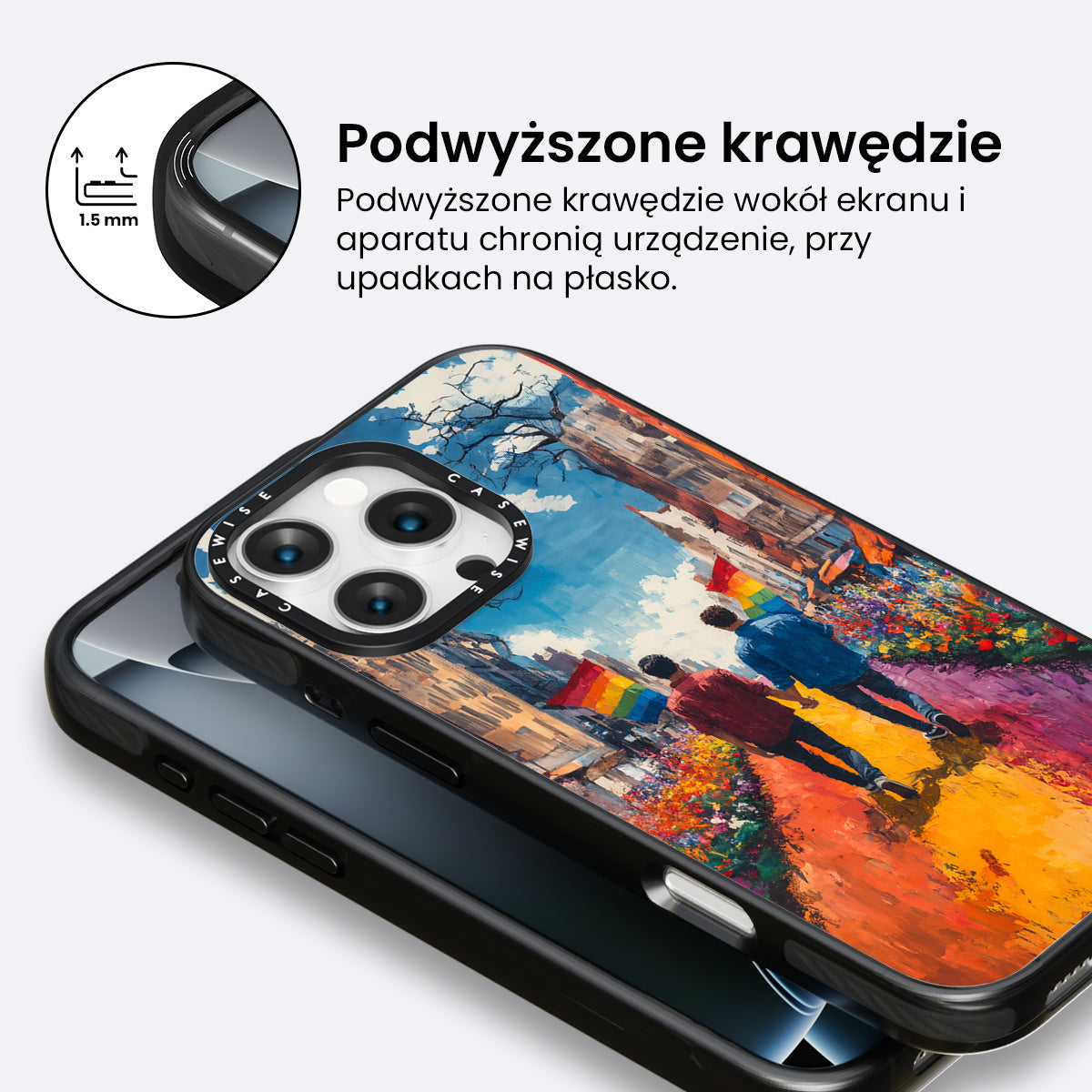 1.5 mm

Podwyższone krawędzie

Podwyższone krawędzie wokół ekranu i aparatu chronią urządzenie, przy upadkach na płasko.

CASEWISE CASEWISE