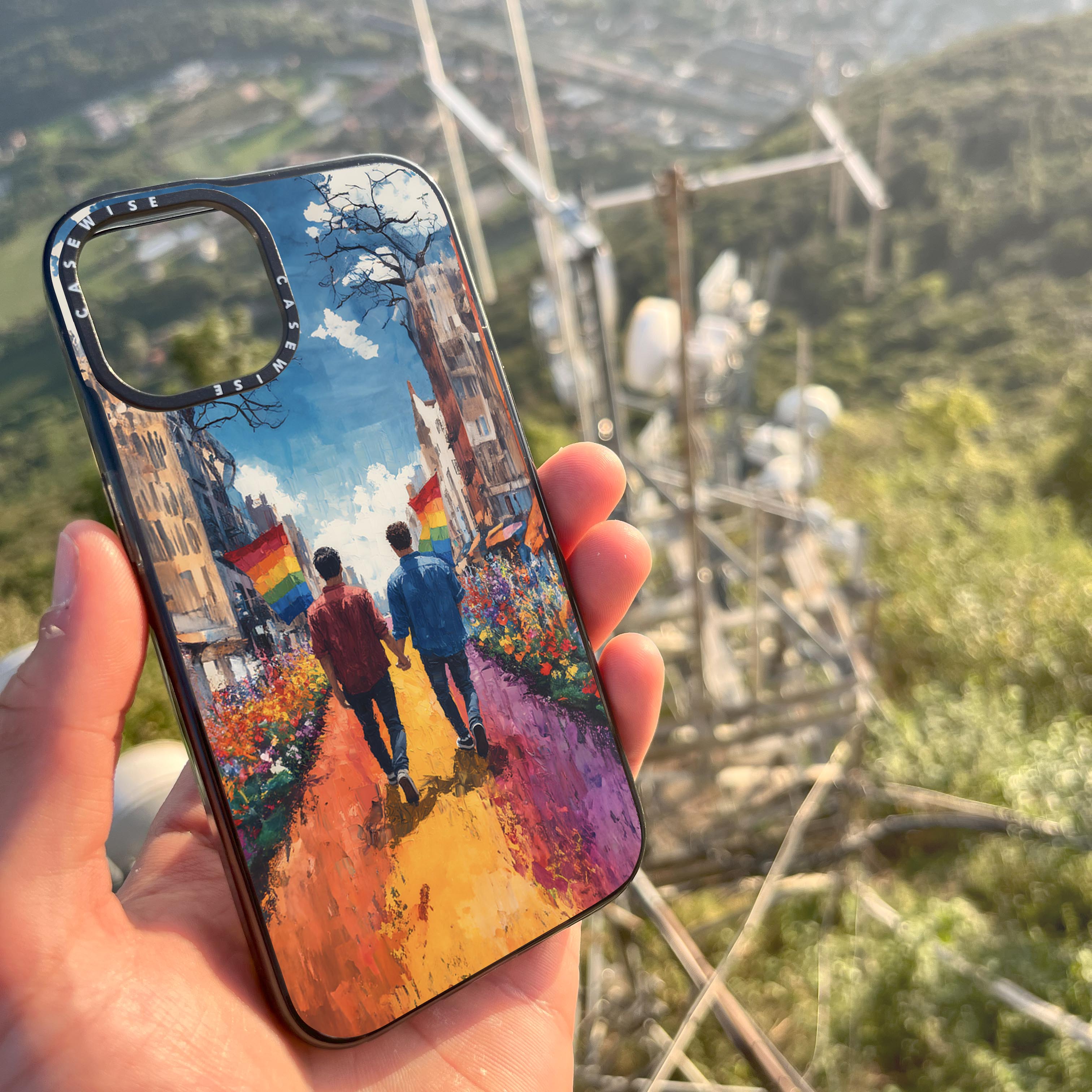 CASEWISE CASEWISE