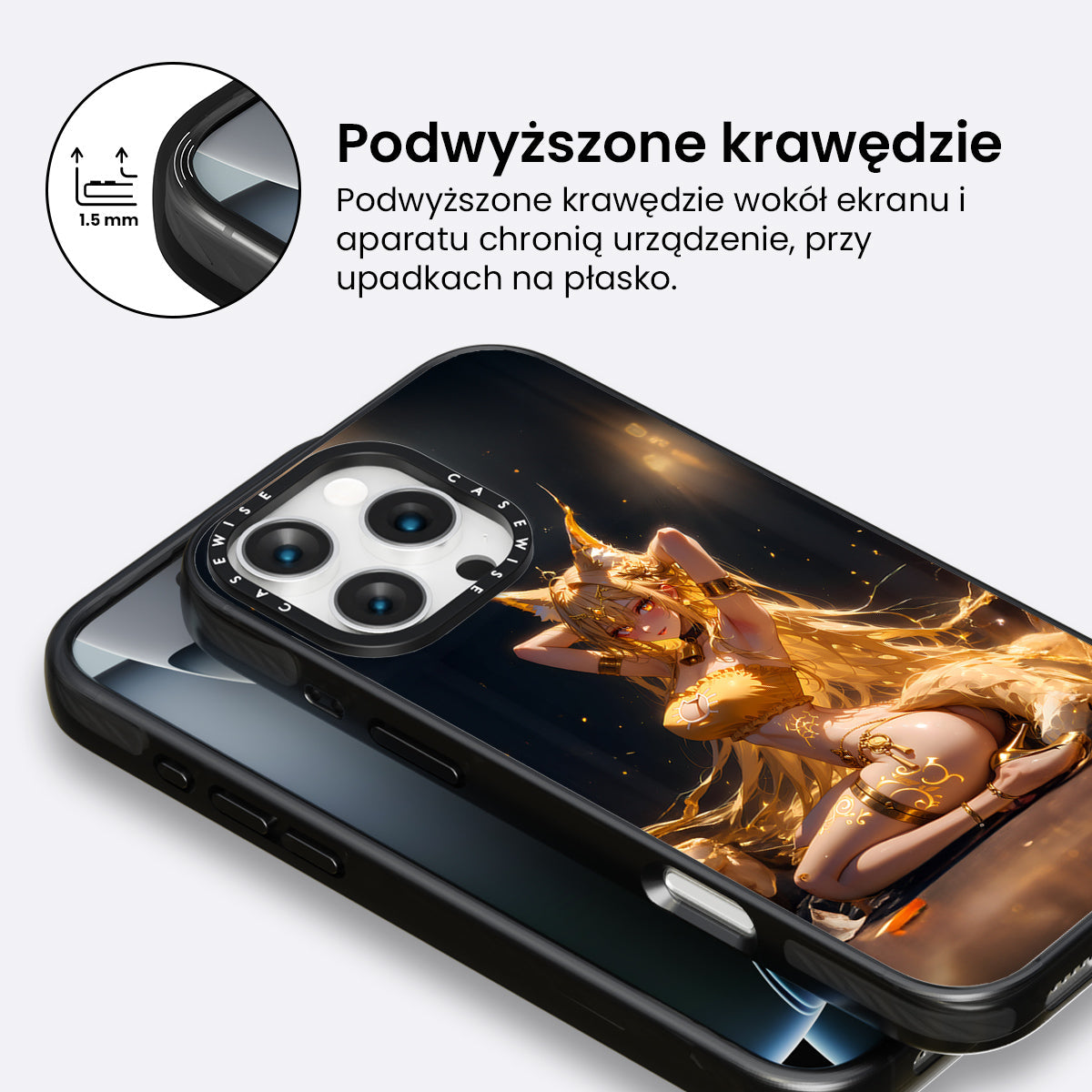 1.5 mm

Podwyższone krawędzie

Podwyższone krawędzie wokół ekranu i aparatu chronią urządzenie, przy upadkach na płasko.

CASEWISE CASEWISE