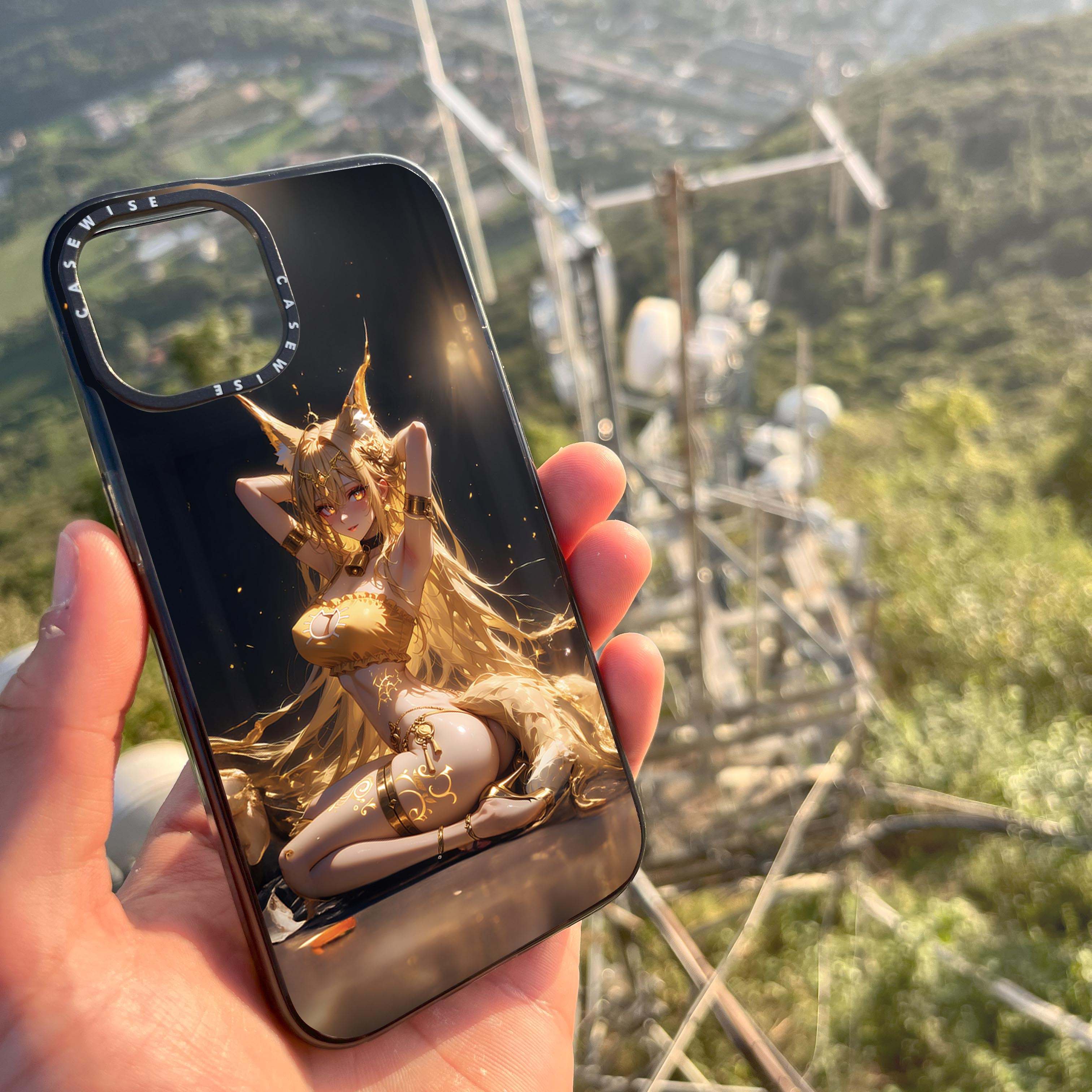 CASEWISE CASEWISE