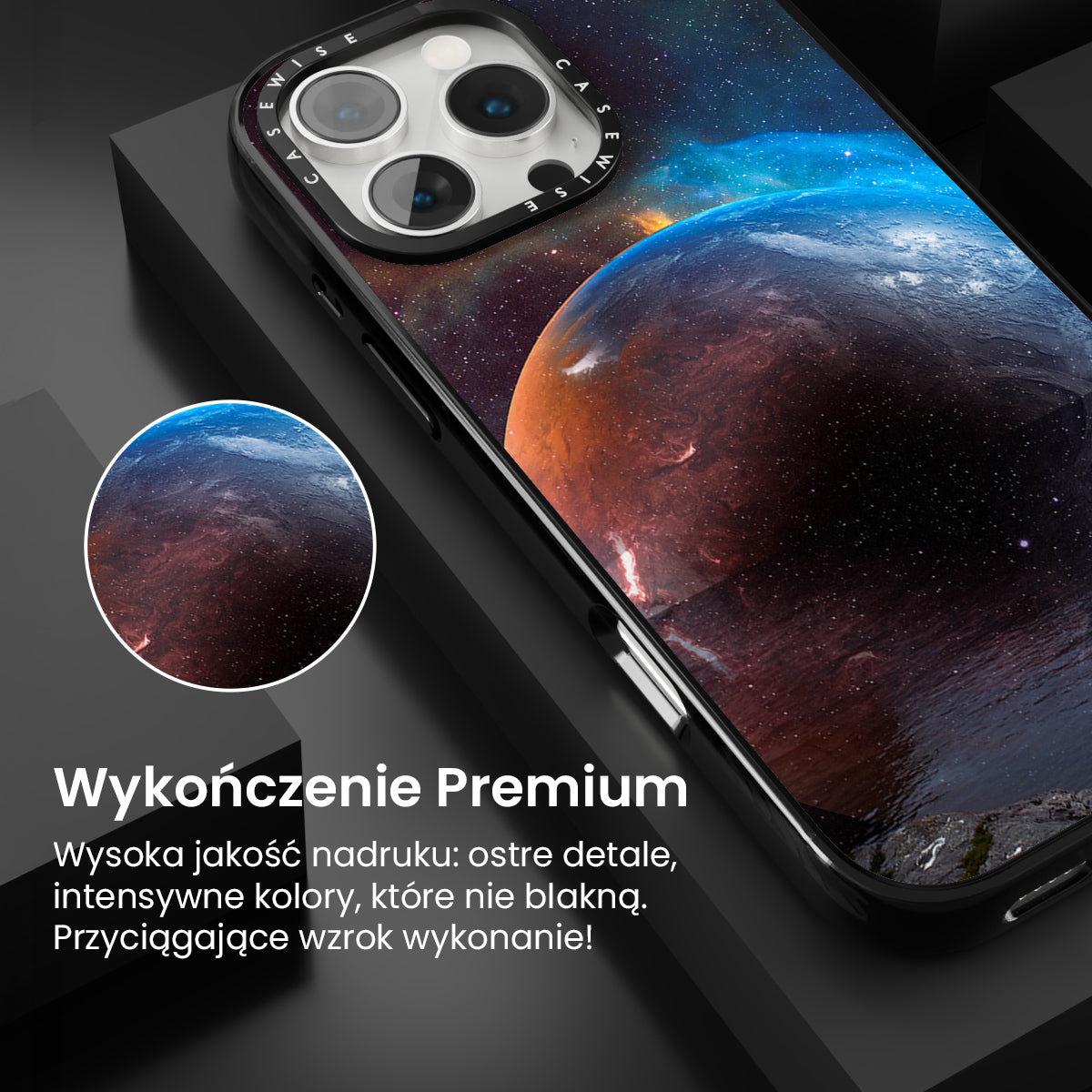 CASEWISE CASEWISE

Wykończenie Premium

Wysoka jakość nadruku: ostre detale, intensywne kolory, które nie blakną. Przyciągające wzrok wykonanie!