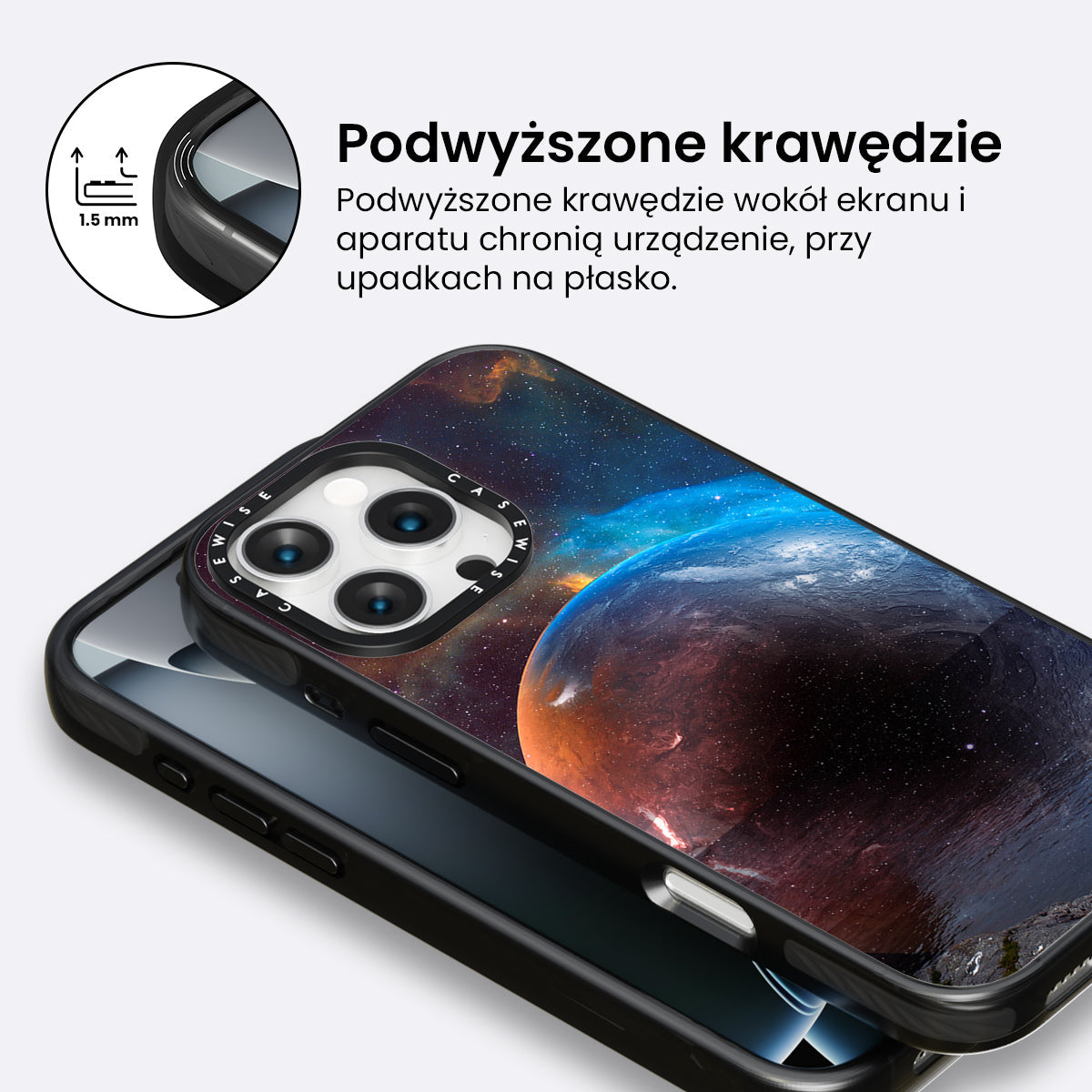 1.5 mm

Podwyższone krawędzie

Podwyższone krawędzie wokół ekranu i aparatu chronią urządzenie, przy upadkach na płasko.

CASEWISE CASEWISE