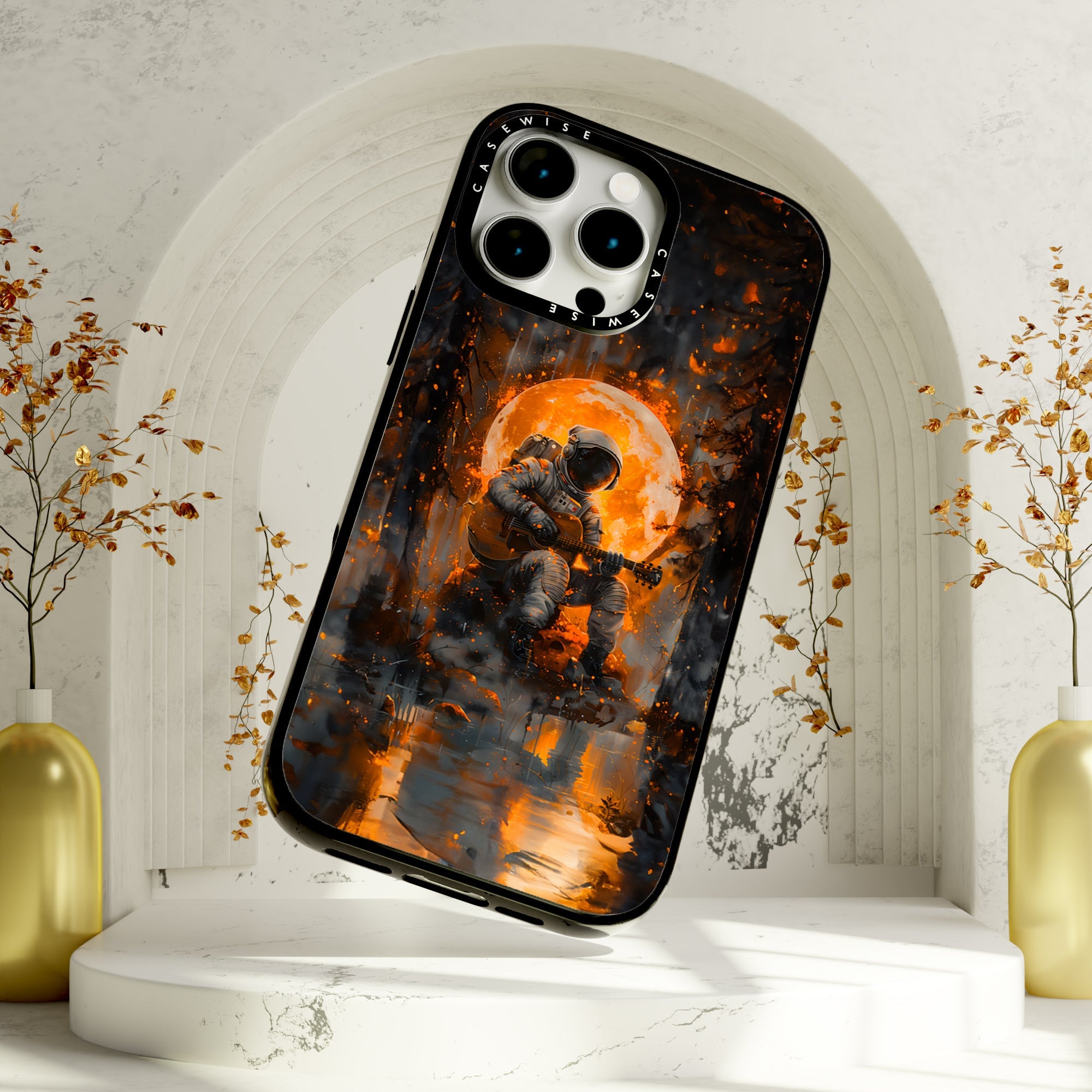 CASEWISE CASEWISE